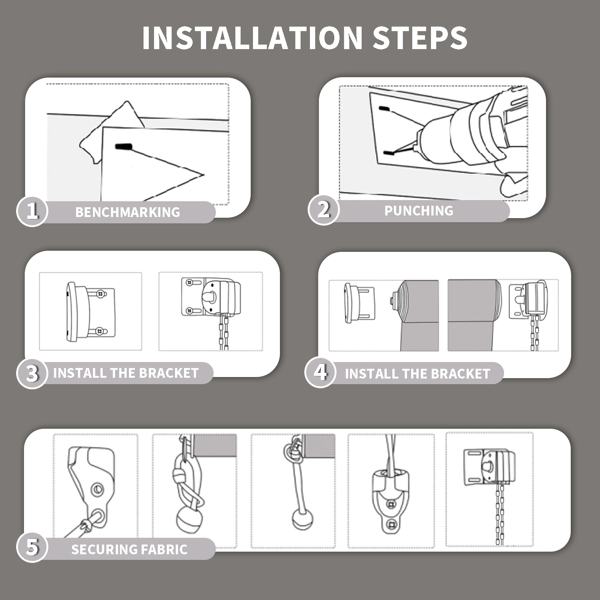 INSTALLATION STEPS

1 BENCHMARKING

2 PUNCHING

3 INSTALL THE BRACKET

4 INSTALL THE BRACKET

5 SECURING FABRIC