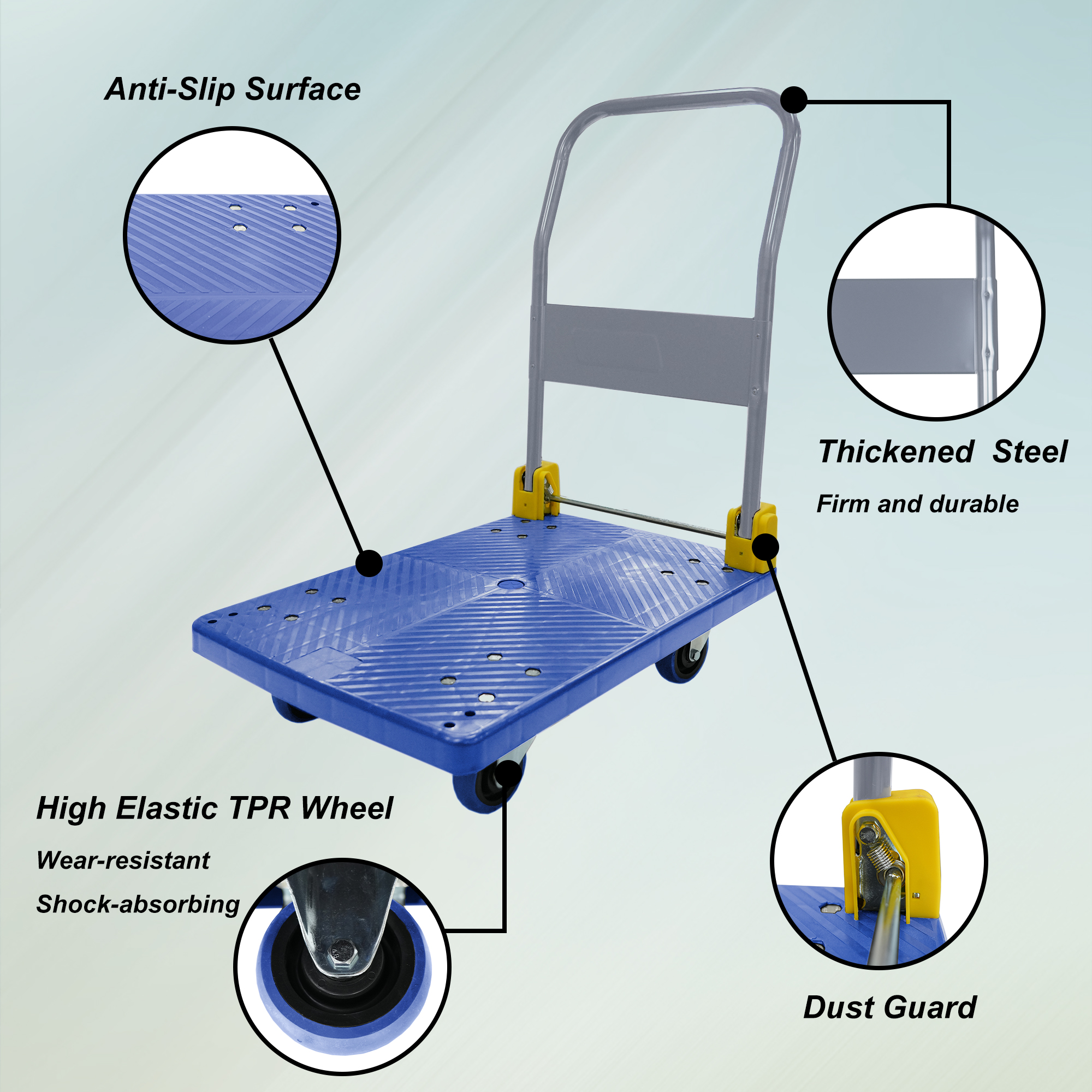 Anti-Slip Surface

Thickened Steel

Firm and durable

High Elastic TPR Wheel

Wear-resistant

Shock-absorbing

Dust Guard