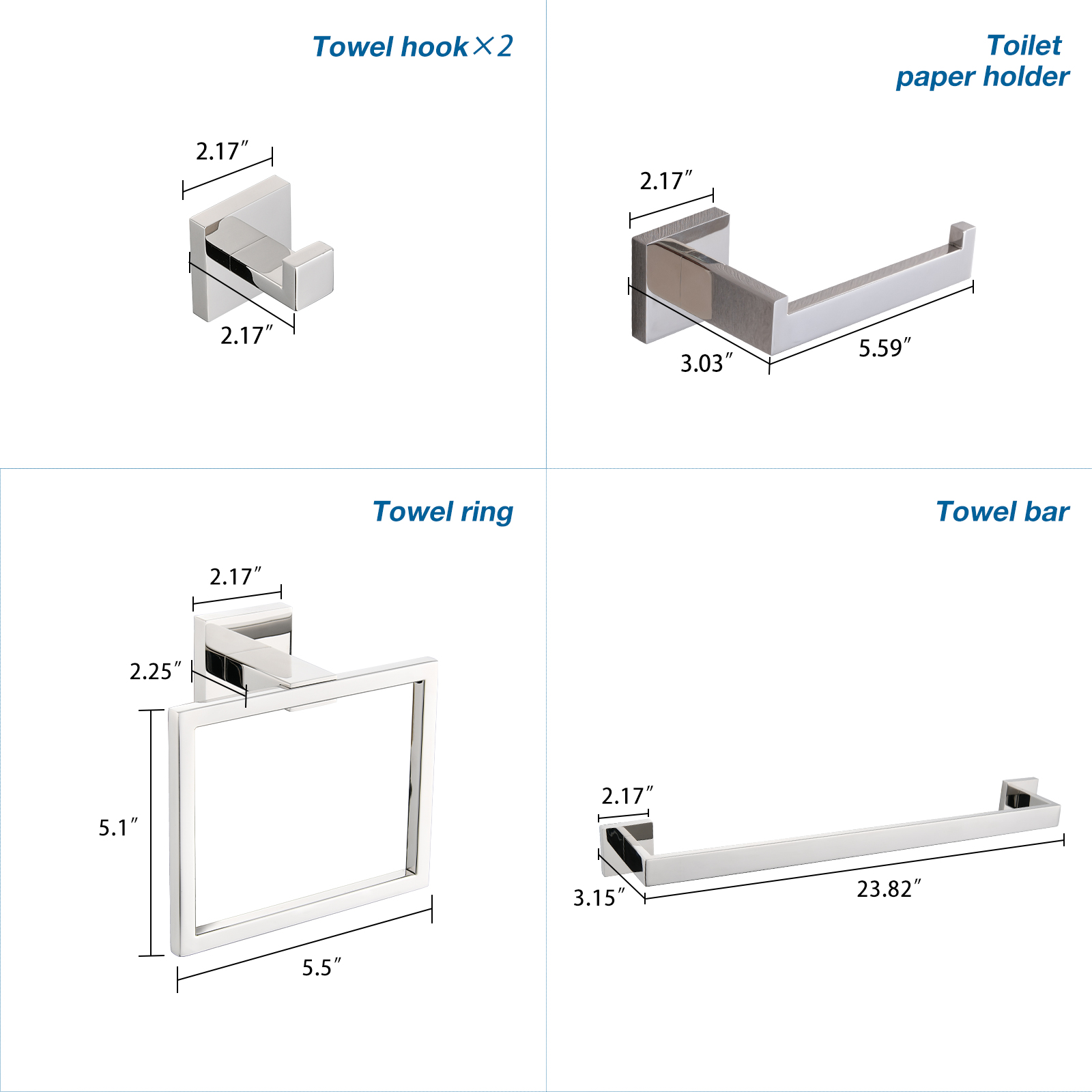 Towel hook×2

2.17″

2.17″

Toilet paper holder

2.17″

3.03″

5.59″

Towel ring

2.17″

2.25″

5.1″

5.5″

Towel bar

2.17″

3.15″

23.82″