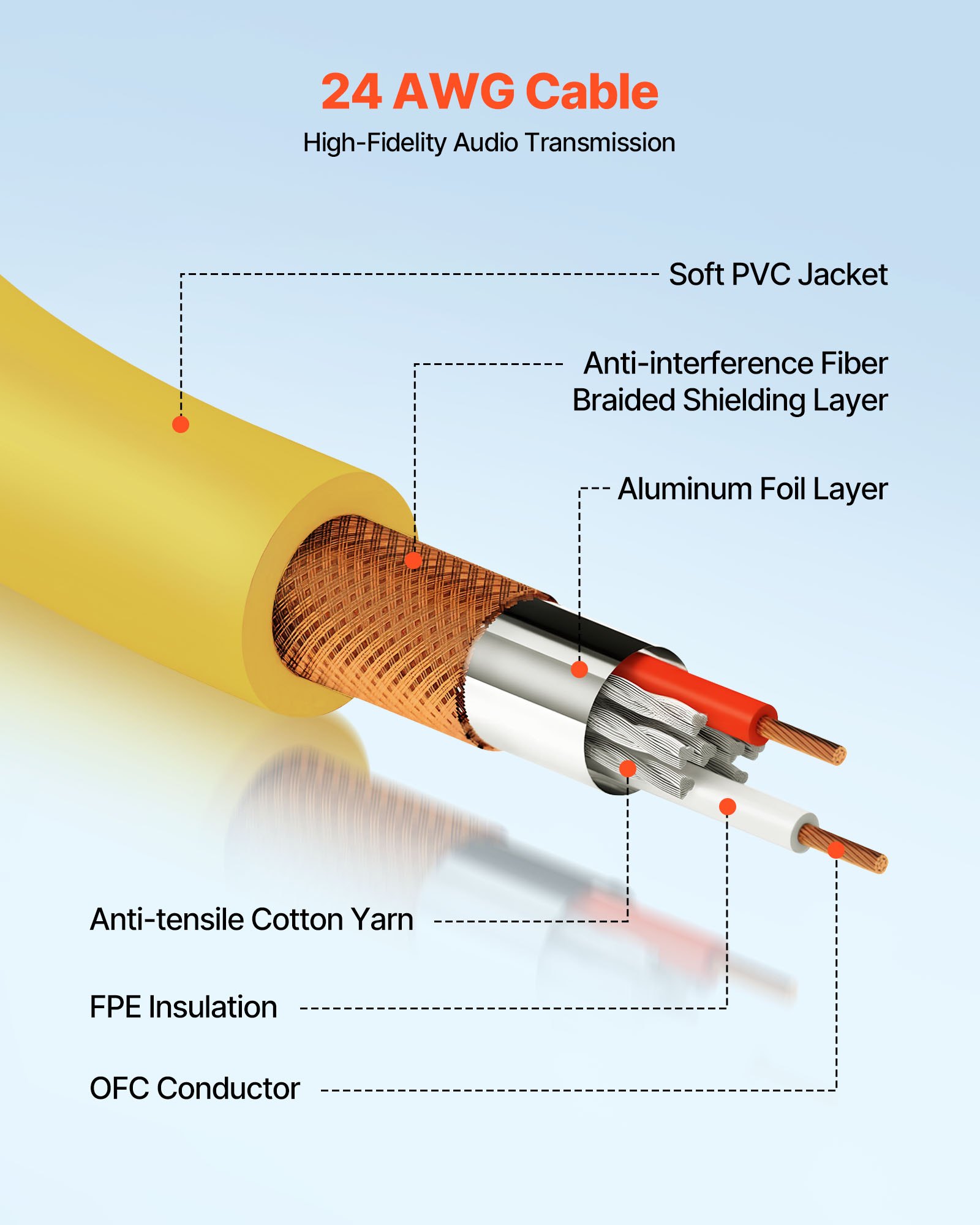 24 AWG Cable
High-Fidelity Audio Transmission

Soft PVC Jacket

Anti-interference Fiber Braided Shielding Layer

Aluminum Foil Layer

Anti-tensile Cotton Yarn

FPE Insulation

OFC Conductor