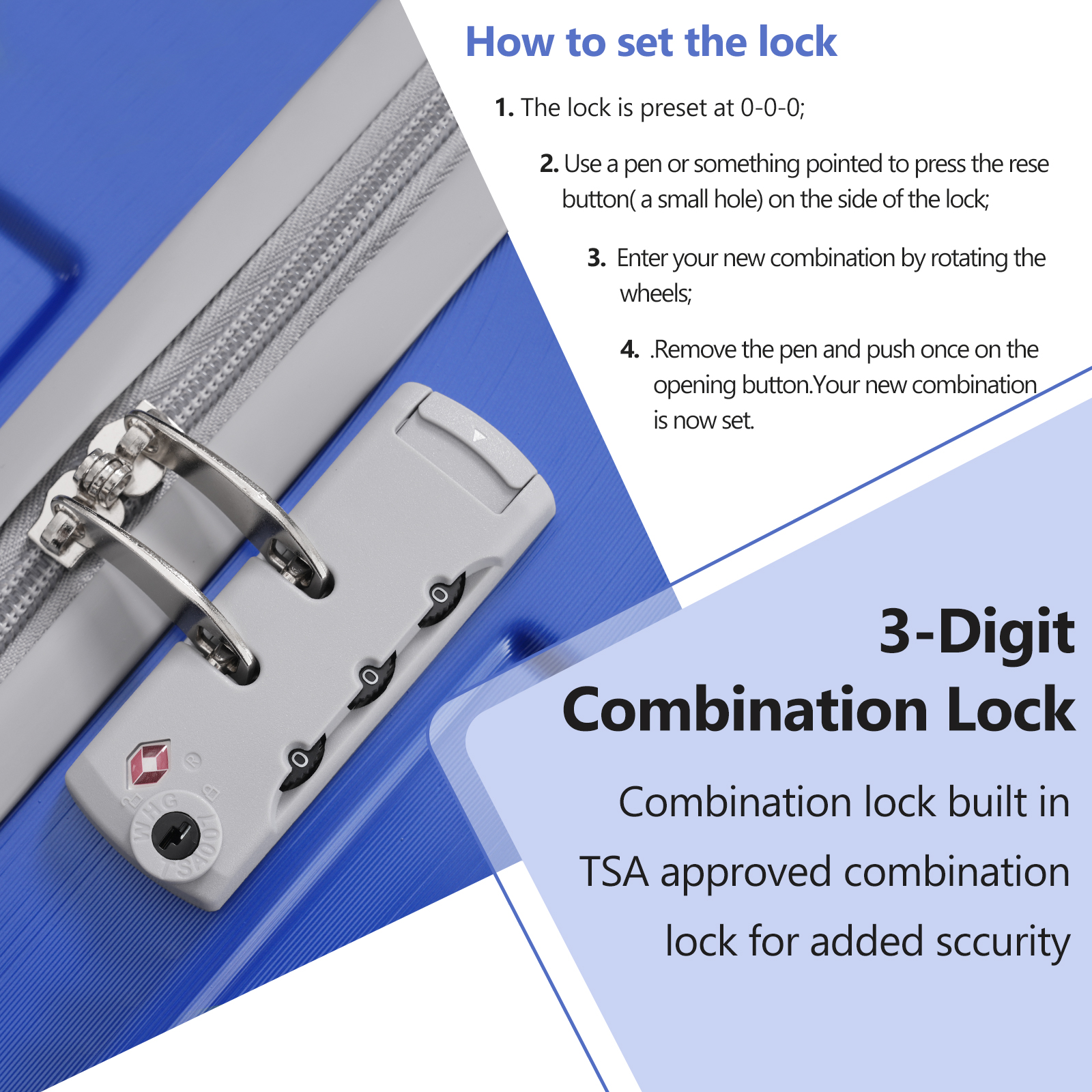 How to set the lock

1. The lock is preset at 0-0-0;

2. Use a pen or something pointed to press the rese button( a small hole) on the side of the lock;

3. Enter your new combination by rotating the wheels;

4. .Remove the pen and push once on the opening button.Your new combination is now set.

0
0
0

WHG TSA007

3-Digit Combination Lock

Combination lock built in TSA approved combination lock for added sccurity