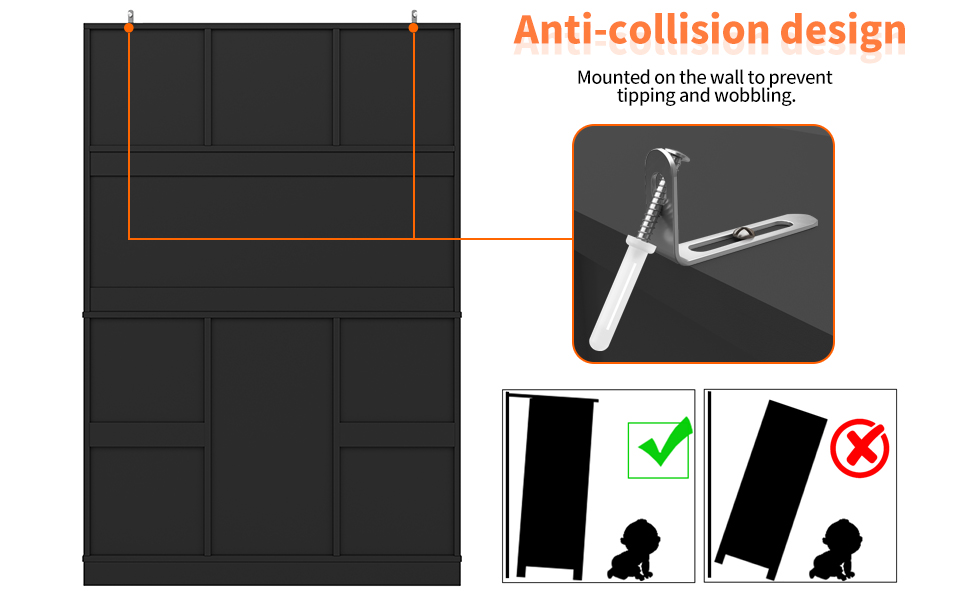 Anti-collision design

Mounted on the wall to prevent tipping and wobbling.