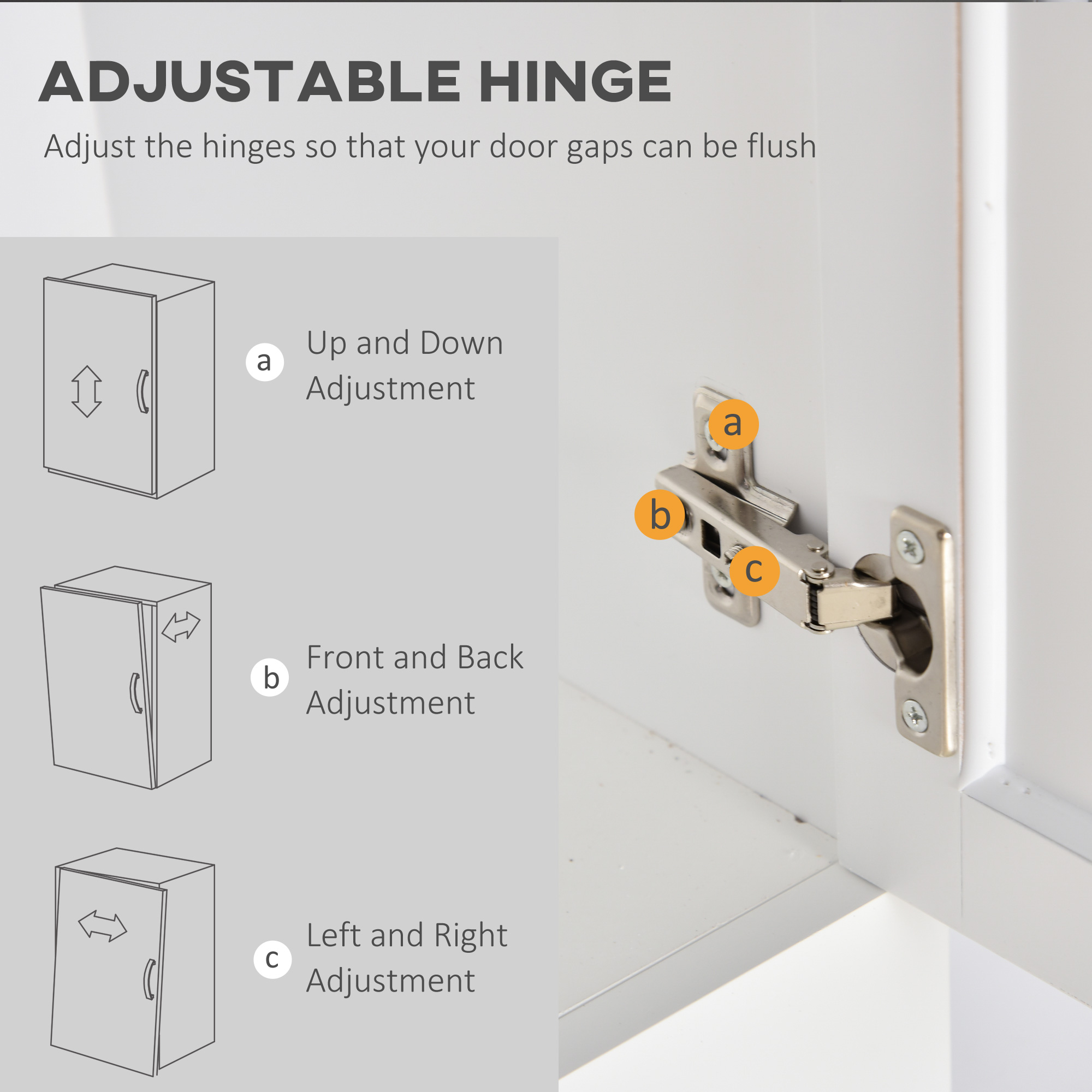 ADJUSTABLE HINGE
Adjust the hinges so that your door gaps can be flush

a Up and Down Adjustment

b Front and Back Adjustment

c Left and Right Adjustment

a
b
c