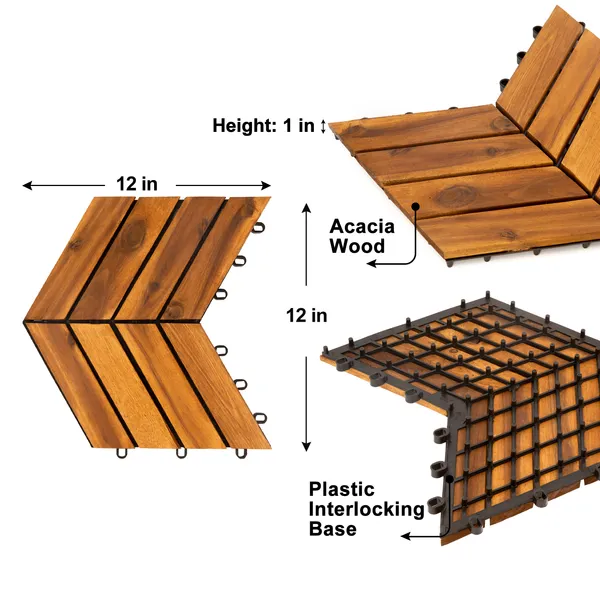 Height: 1 in

12 in

Acacia Wood

12 in

Plastic Interlocking Base