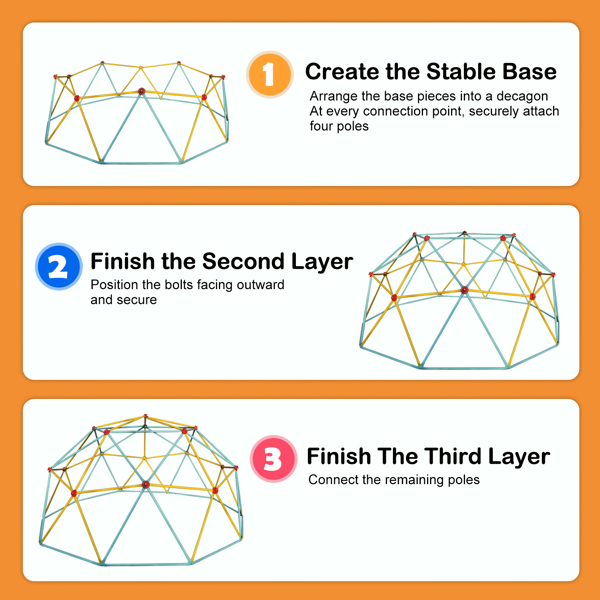 1 Create the Stable Base

Arrange the base pieces into a decagon
At every connection point, securely attach four poles

2 Finish the Second Layer

Position the bolts facing outward and secure

3 Finish The Third Layer

Connect the remaining poles