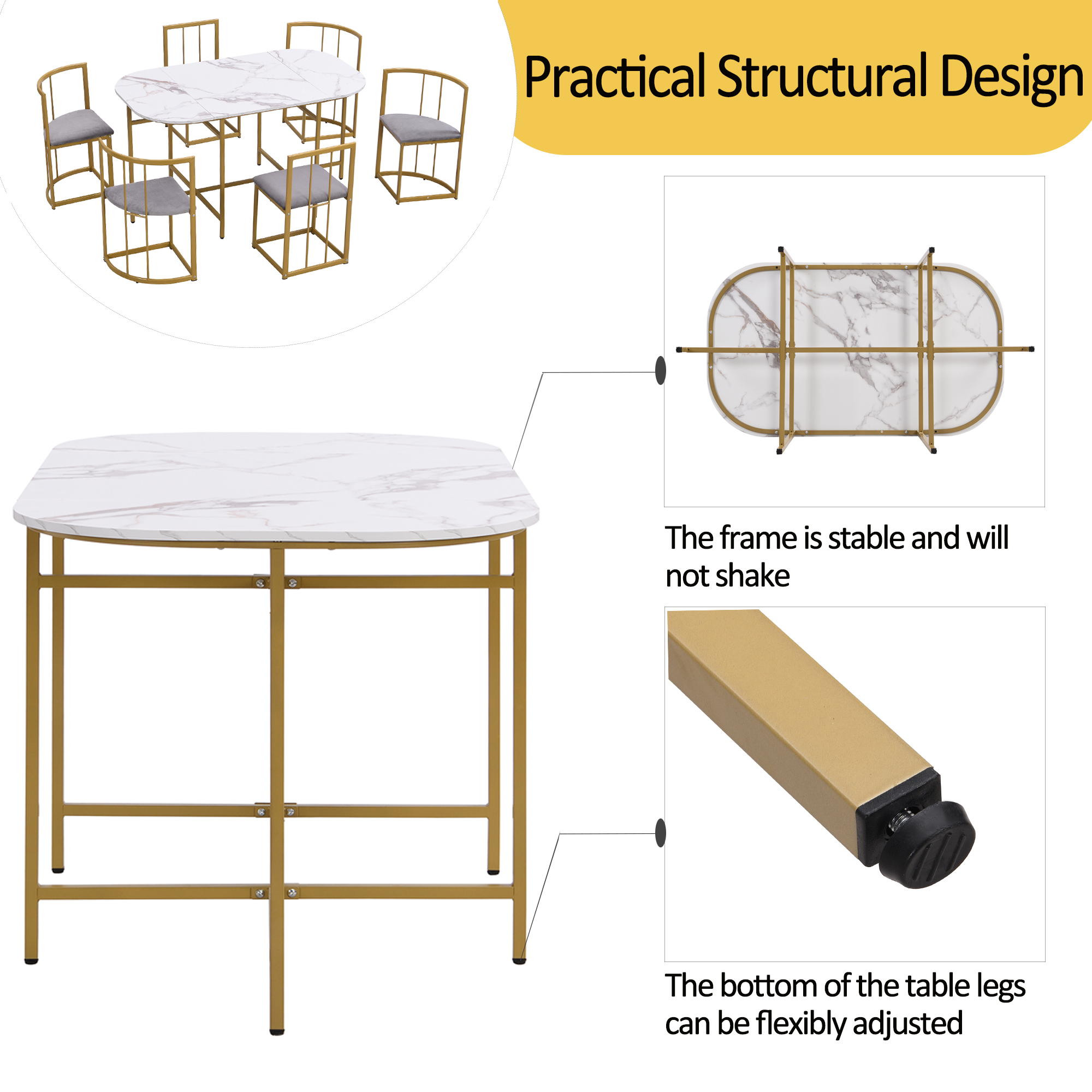 Practical Structural Design

The frame is stable and will not shake

The bottom of the table legs can be flexibly adjusted