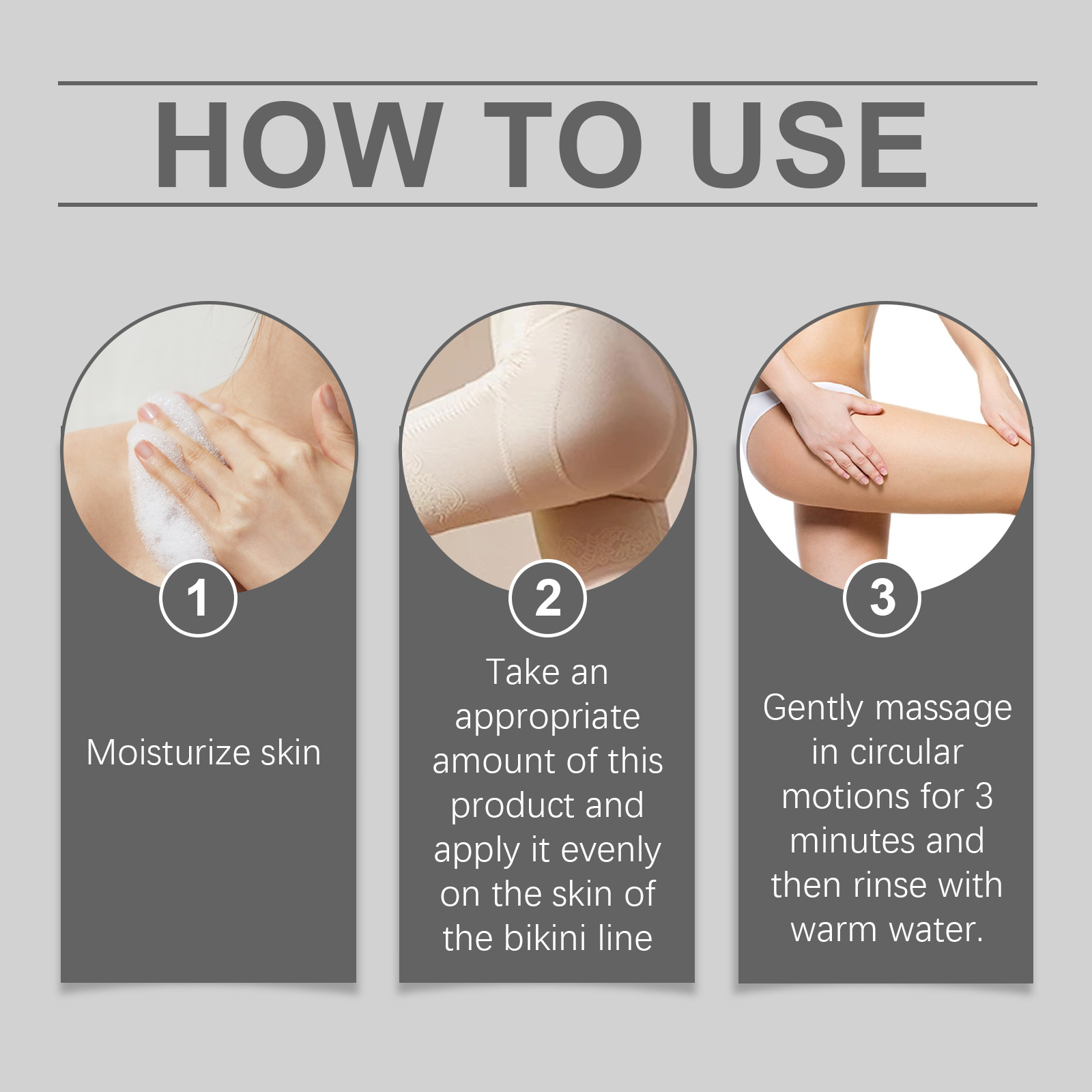 HOW TO USE

1

Moisturize skin

2

Take an appropriate amount of this product and apply it evenly on the skin of the bikini line

3

Gently massage in circular motions for 3 minutes and then rinse with warm water.