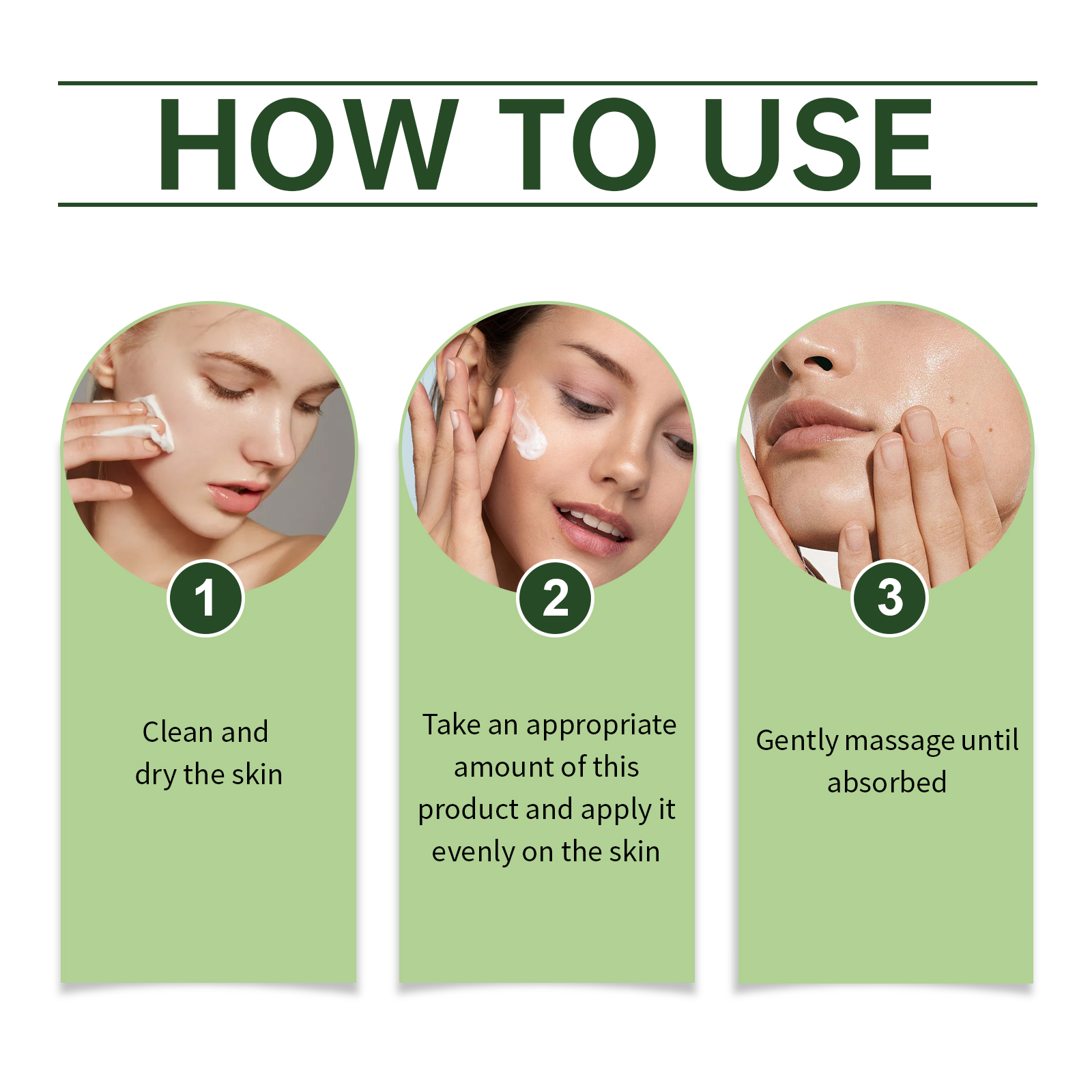 HOW TO USE

1

Clean and dry the skin

2

Take an appropriate amount of this product and apply it evenly on the skin

3

Gently massage until absorbed