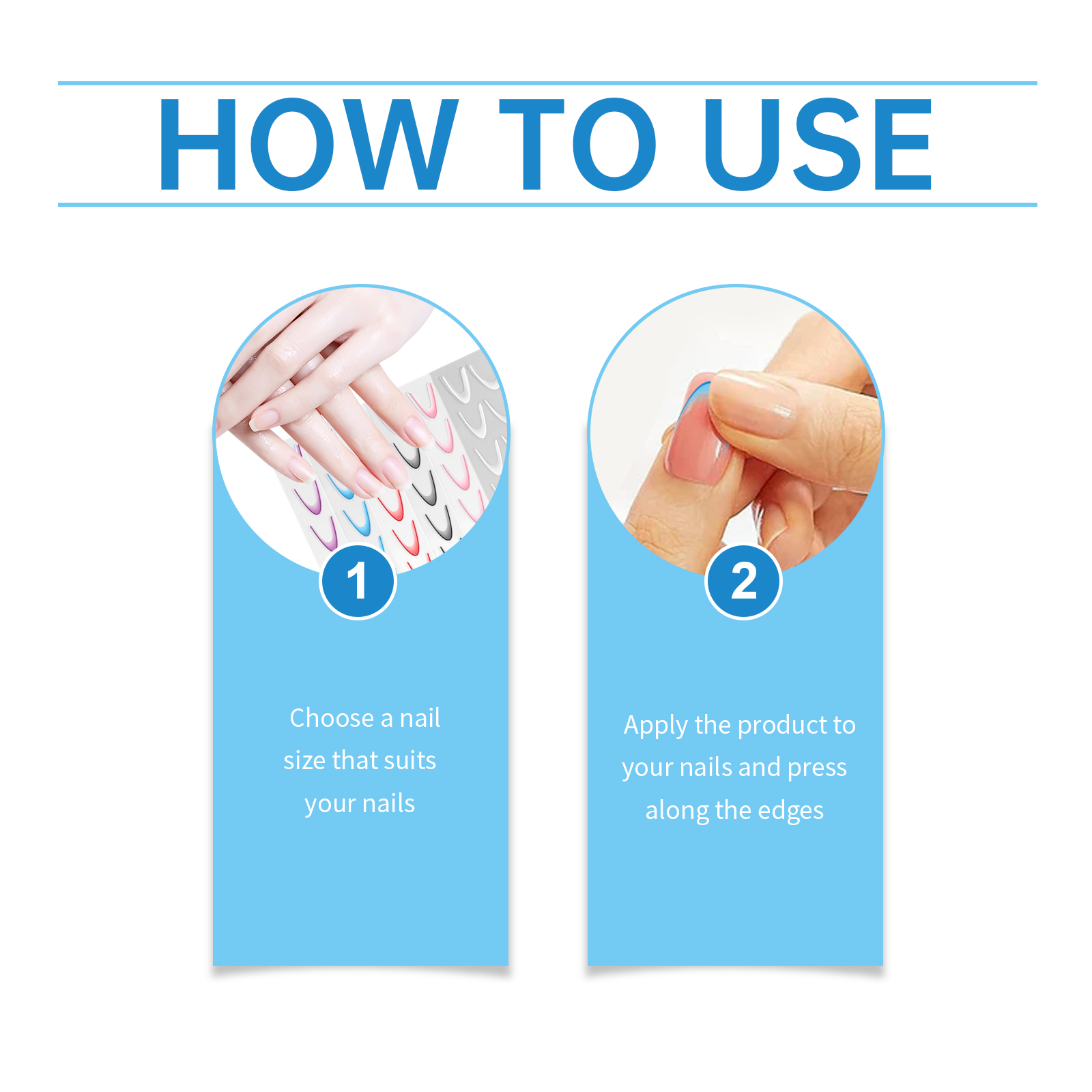 HOW TO USE

1

Choose a nail size that suits your nails

2

Apply the product to your nails and press along the edges