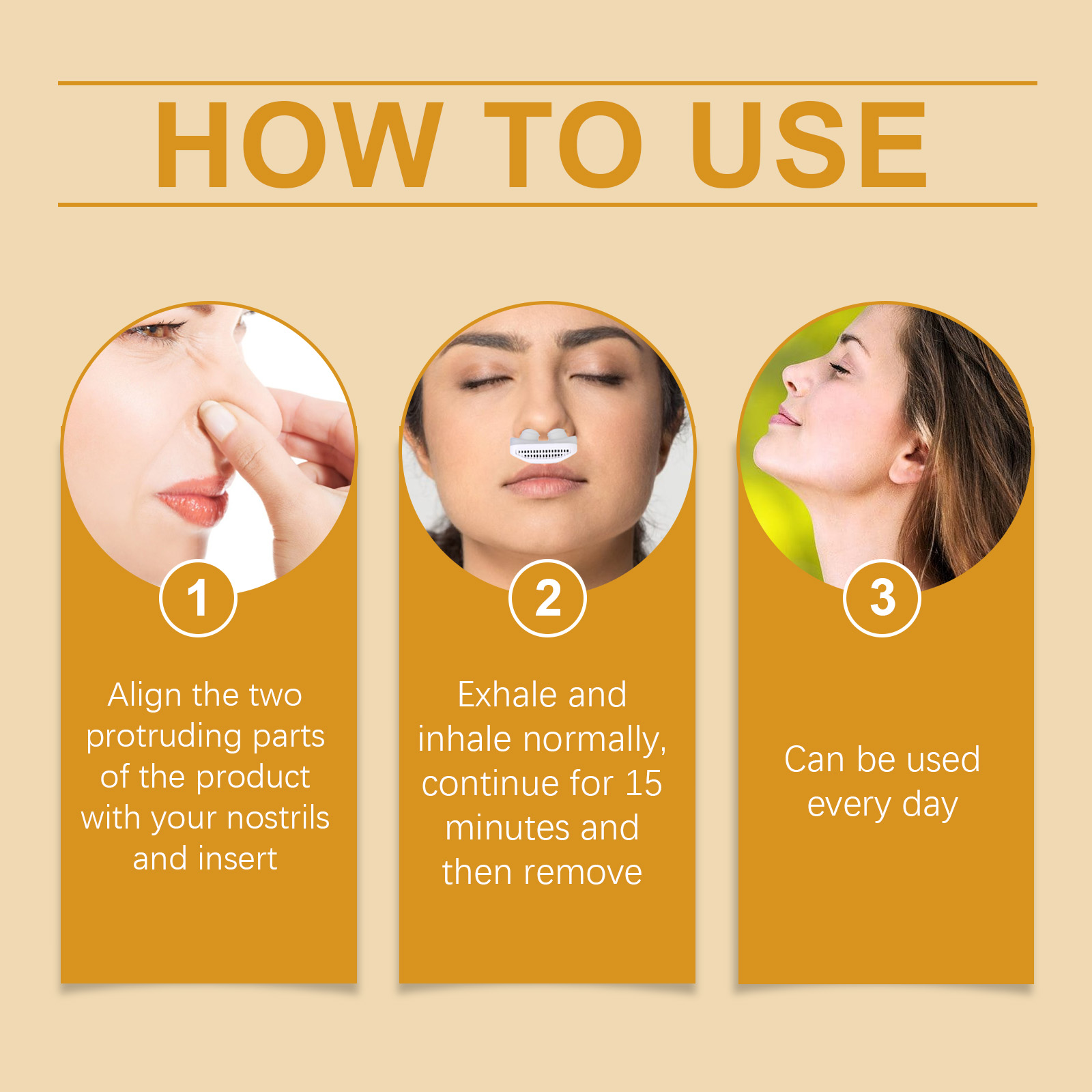 HOW TO USE

1

Align the two protruding parts of the product with your nostrils and insert

2

Exhale and inhale normally, continue for 15 minutes and then remove

3

Can be used every day