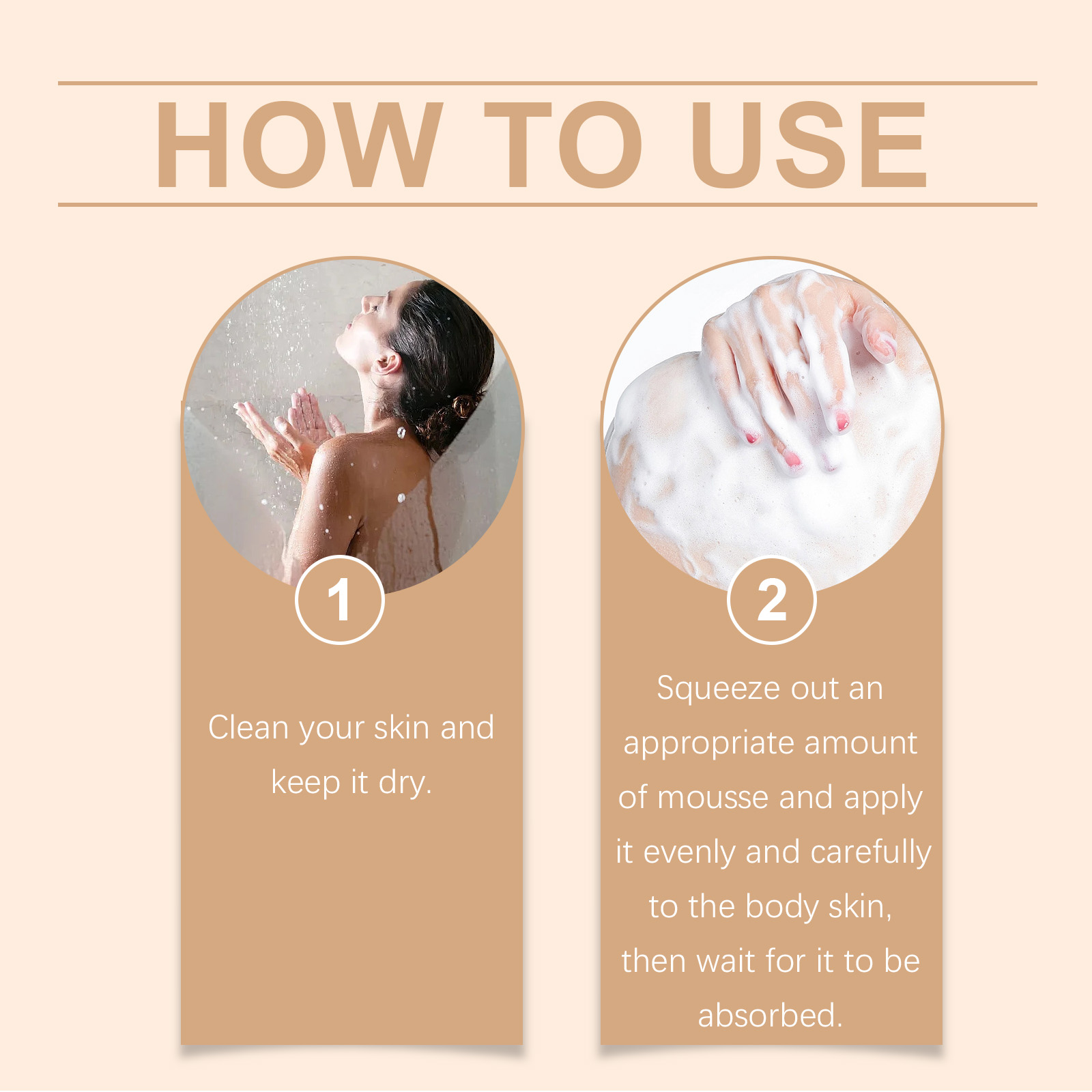 HOW TO USE

1

Clean your skin and keep it dry.

2

Squeeze out an appropriate amount of mousse and apply it evenly and carefully to the body skin, then wait for it to be absorbed.