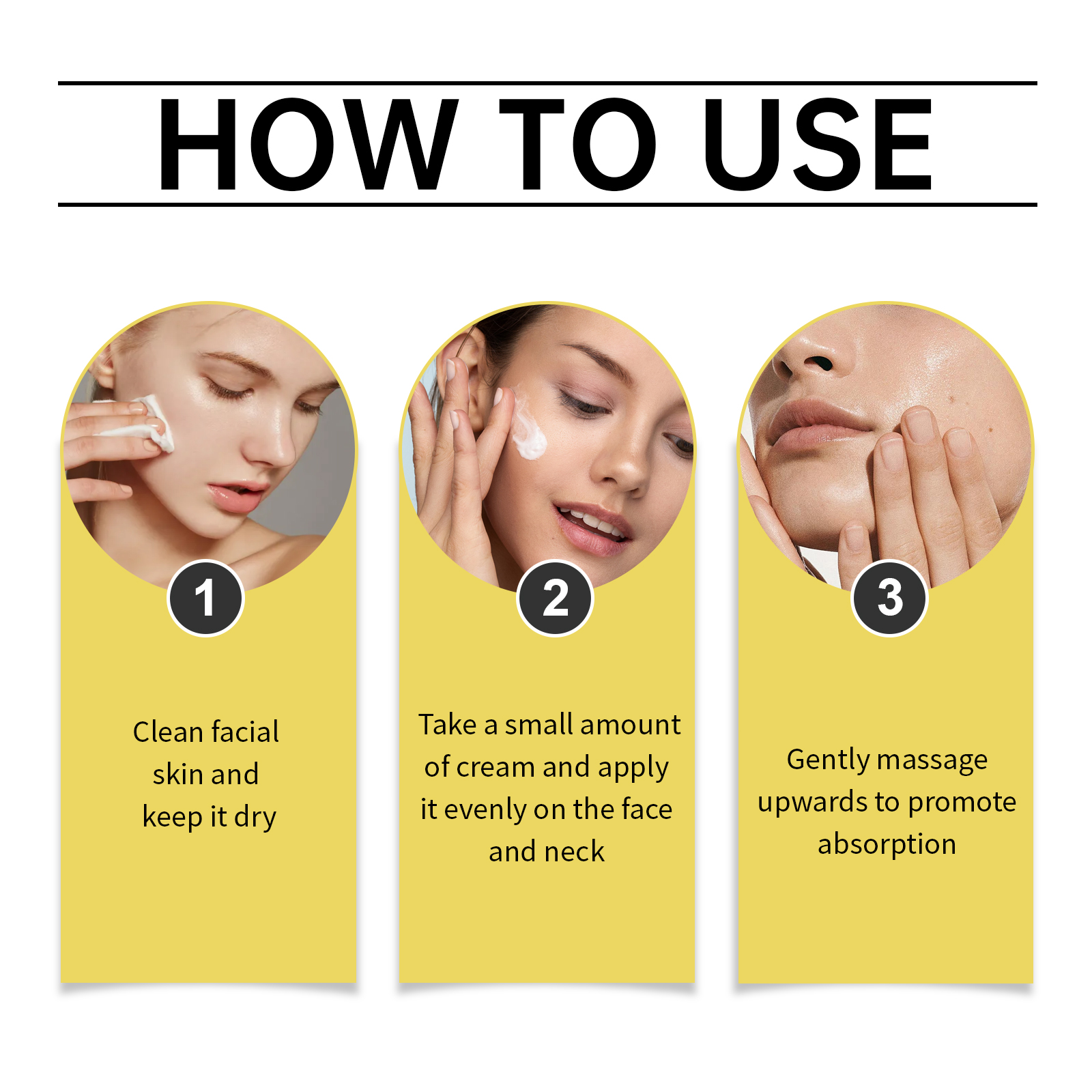 HOW TO USE

1

Clean facial skin and keep it dry

2

Take a small amount of cream and apply it evenly on the face and neck

3

Gently massage upwards to promote absorption