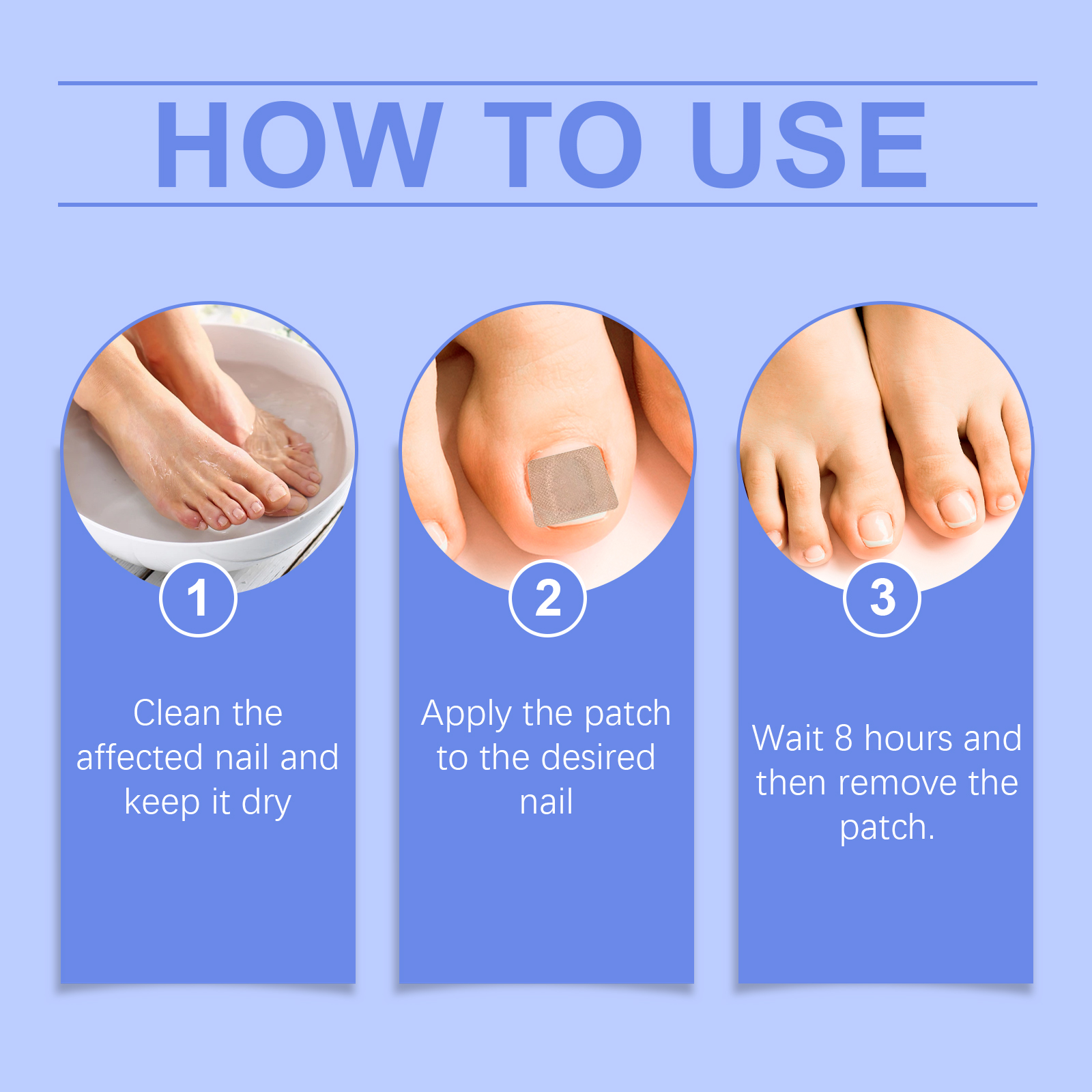 HOW TO USE

1

Clean the affected nail and keep it dry

2

Apply the patch to the desired nail

3

Wait 8 hours and then remove the patch.