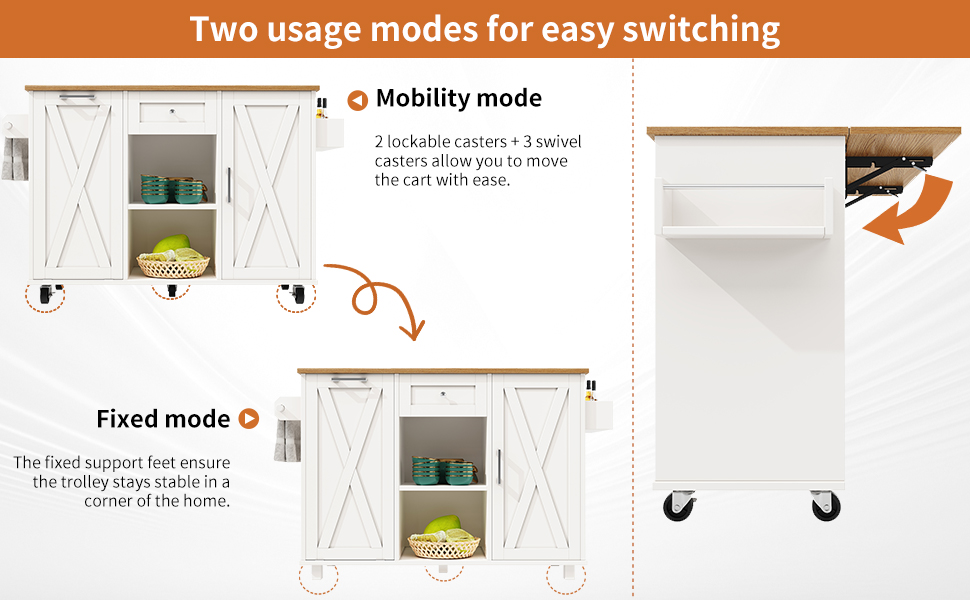 Two usage modes for easy switching

Mobility mode

2 lockable casters + 3 swivel casters allow you to move the cart with ease.

Fixed mode

The fixed support feet ensure the trolley stays stable in a corner of the home.