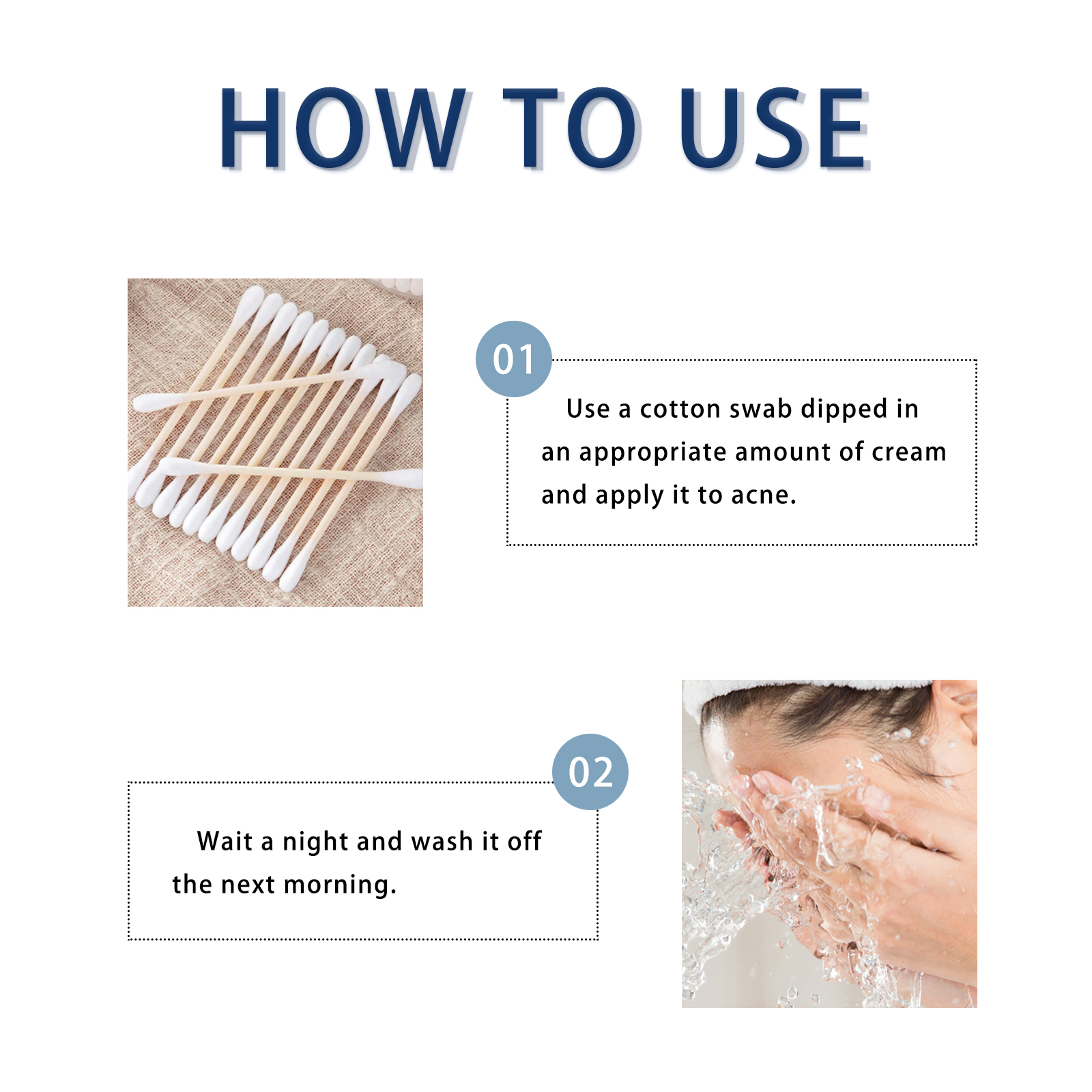 HOW TO USE

01

Use a cotton swab dipped in an appropriate amount of cream and apply it to acne.

02

Wait a night and wash it off the next morning.