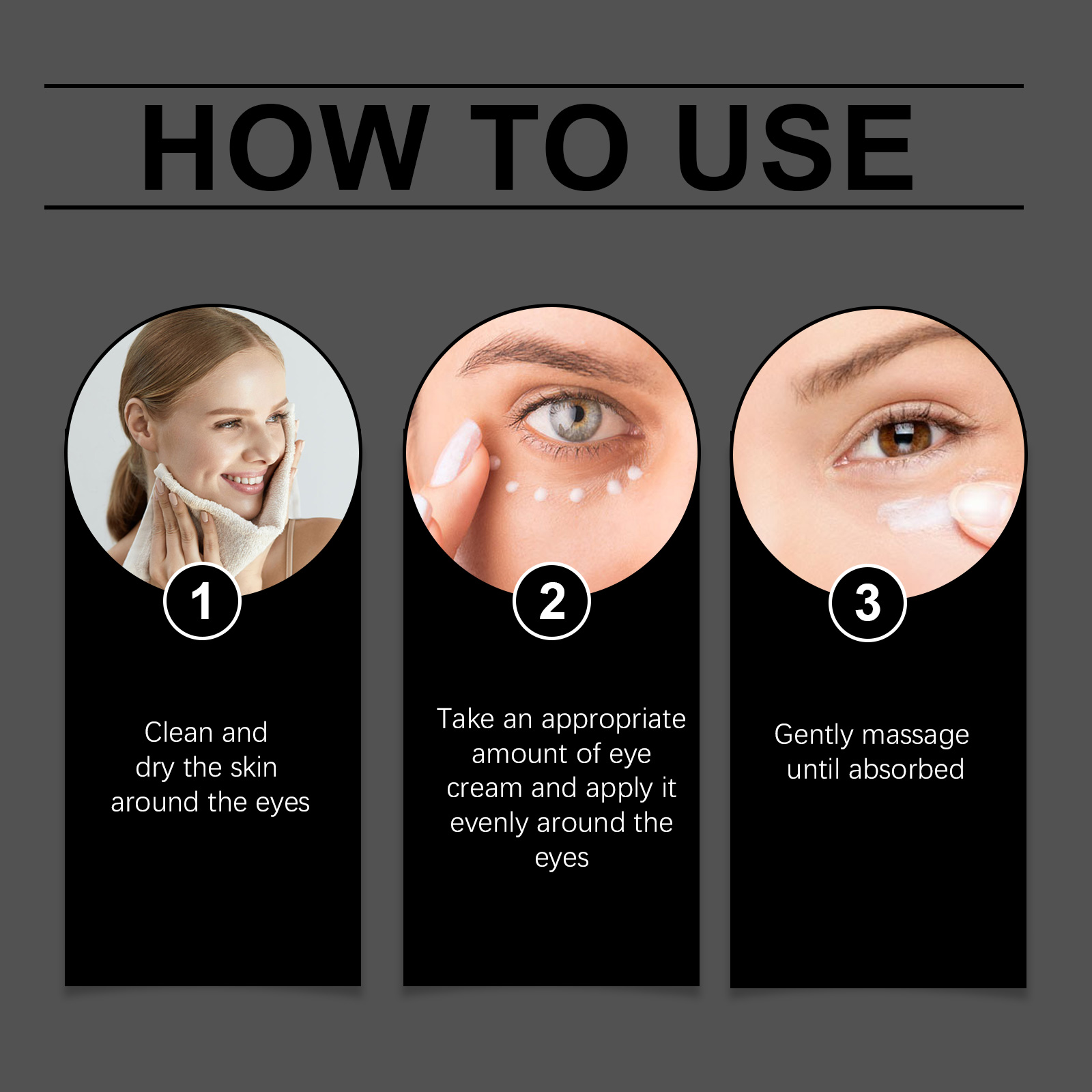 HOW TO USE

1

Clean and dry the skin around the eyes

2

Take an appropriate amount of eye cream and apply it evenly around the eyes

3

Gently massage until absorbed