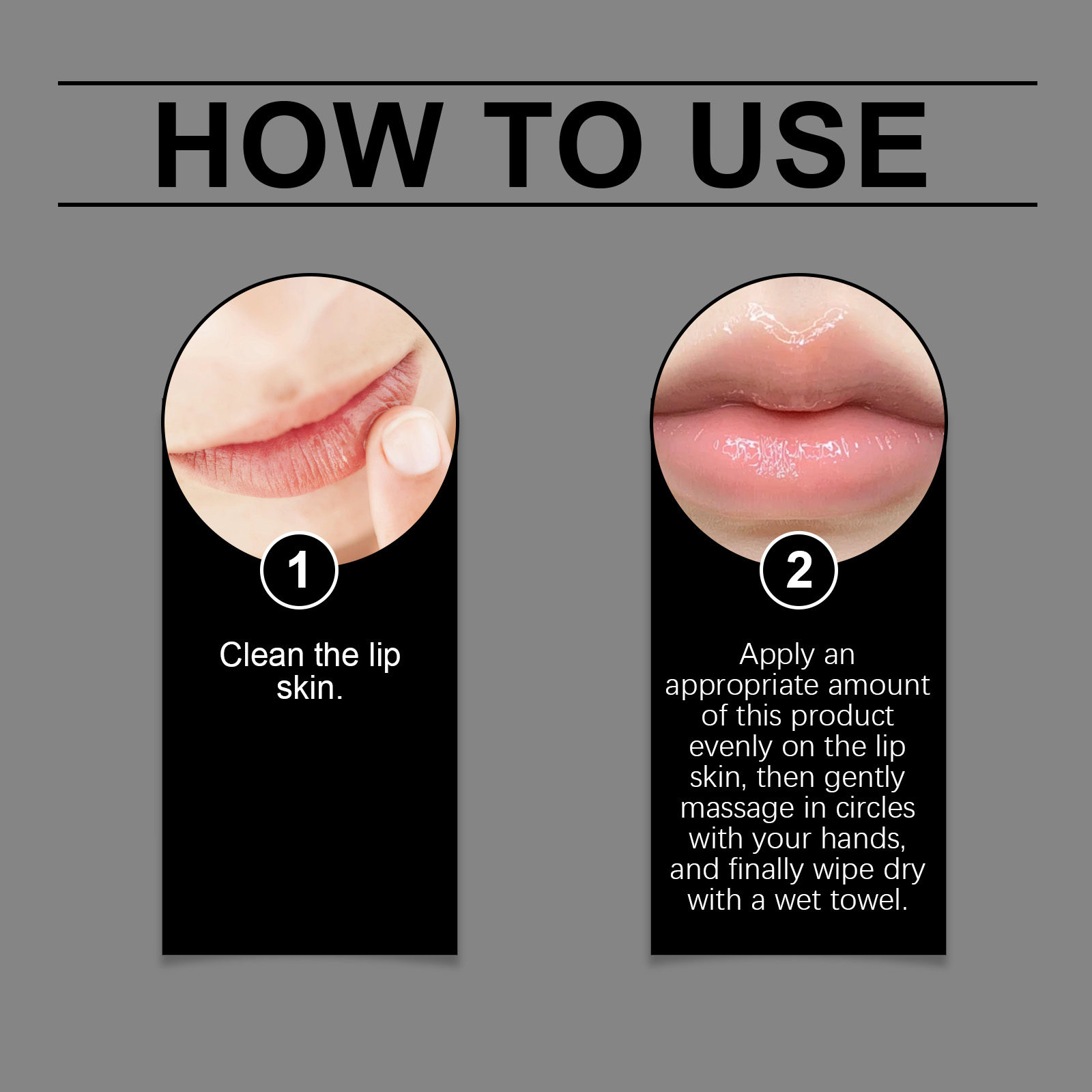 HOW TO USE

1

Clean the lip skin.

2

Apply an appropriate amount of this product evenly on the lip skin, then gently massage in circles with your hands, and finally wipe dry with a wet towel.