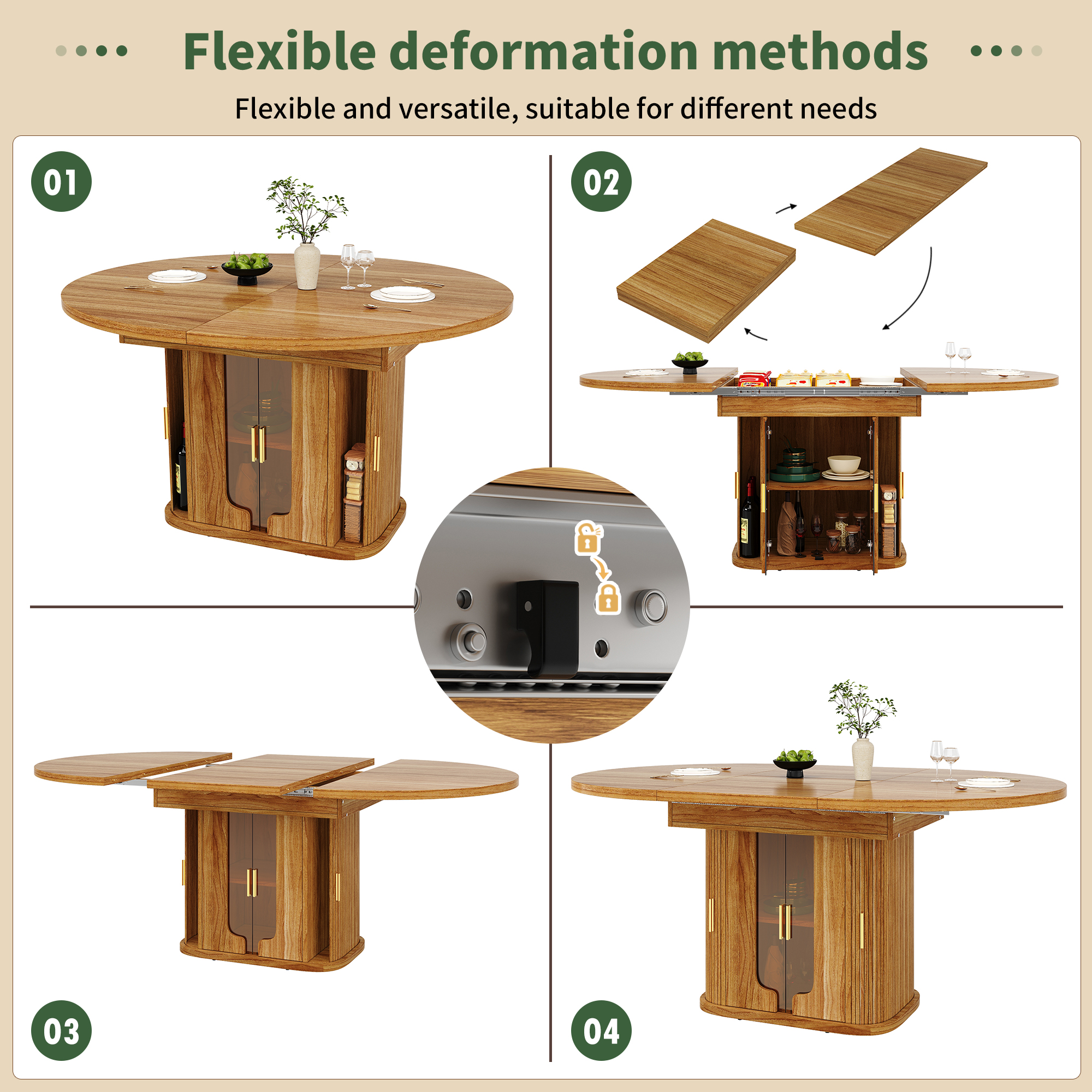 Flexible deformation methods

Flexible and versatile, suitable for different needs

01

02

03

04