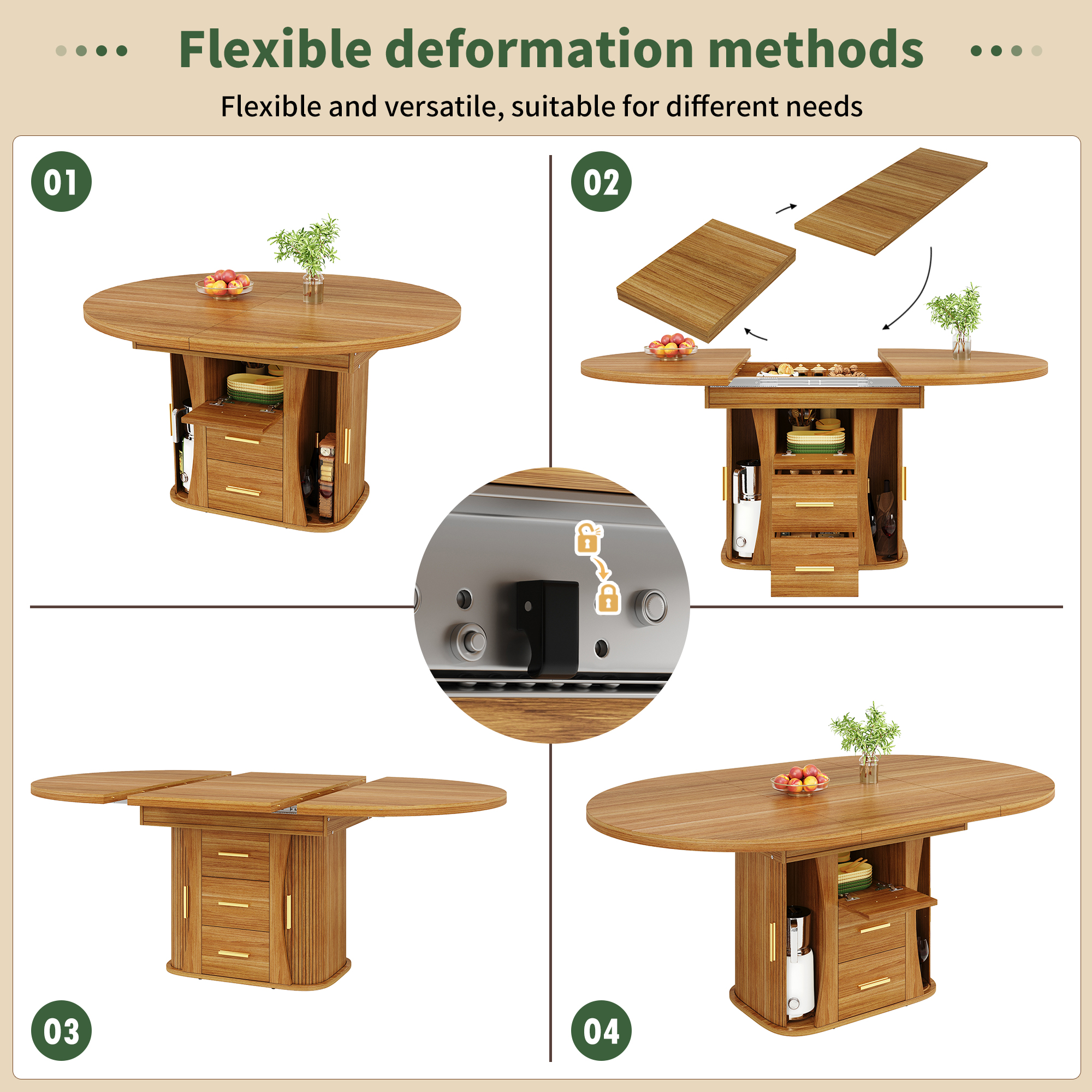 Flexible deformation methods

Flexible and versatile, suitable for different needs

01

02

03

04