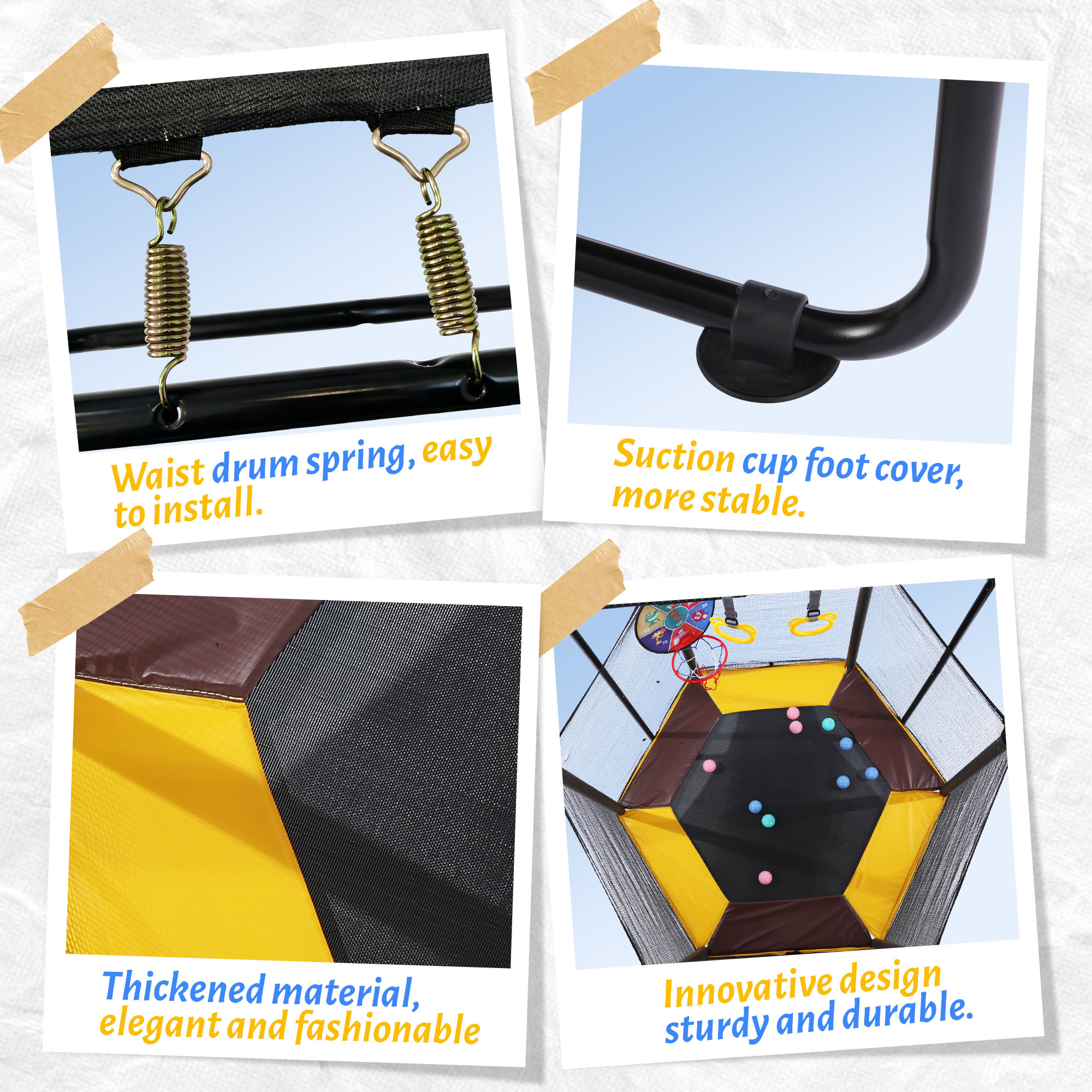 Waist drum spring, easy to install.

Suction cup foot cover, more stable.

Thickened material, elegant and fashionable

Innovative design sturdy and durable.