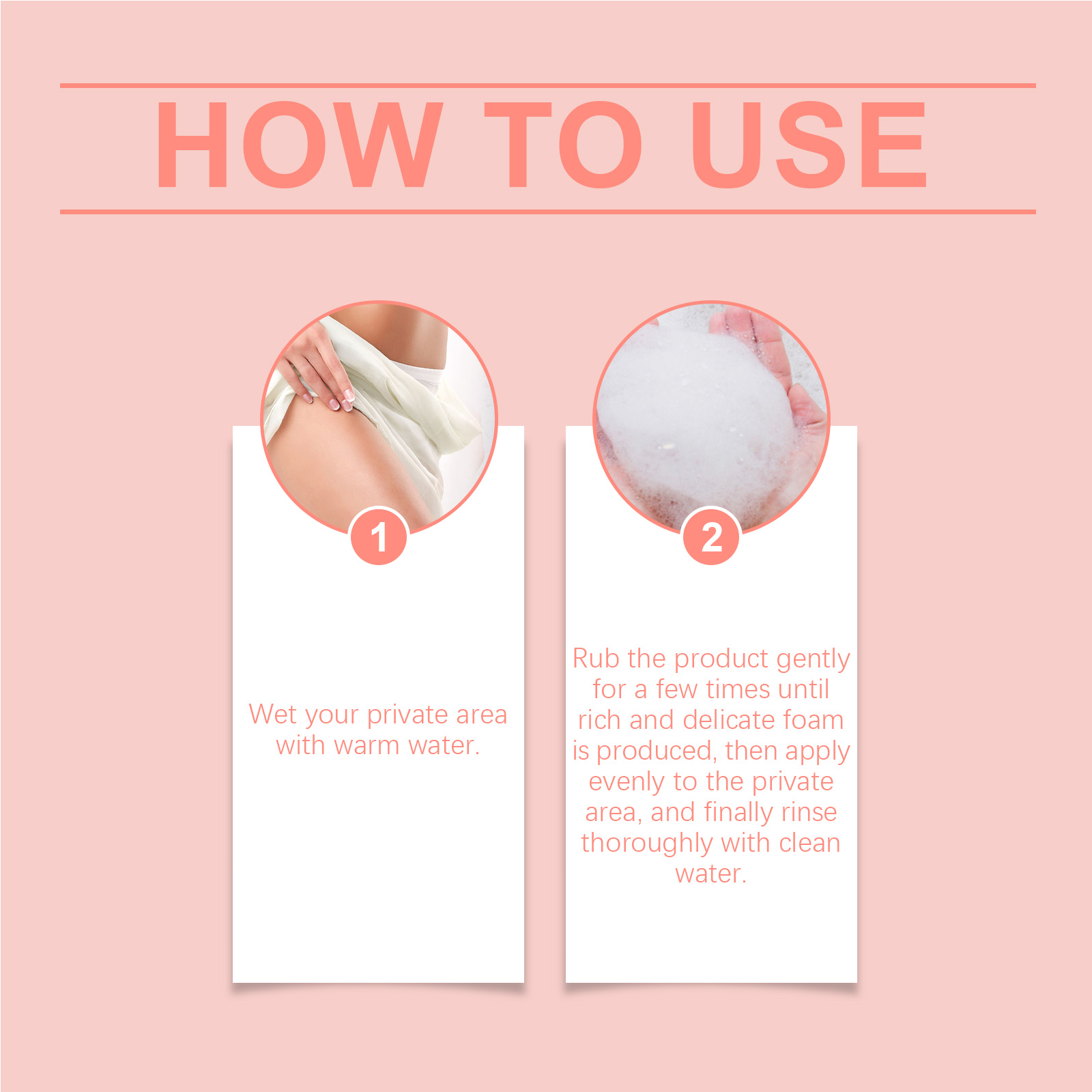 HOW TO USE

1

Wet your private area with warm water.

2

Rub the product gently for a few times until rich and delicate foam is produced, then apply evenly to the private area, and finally rinse thoroughly with clean water.