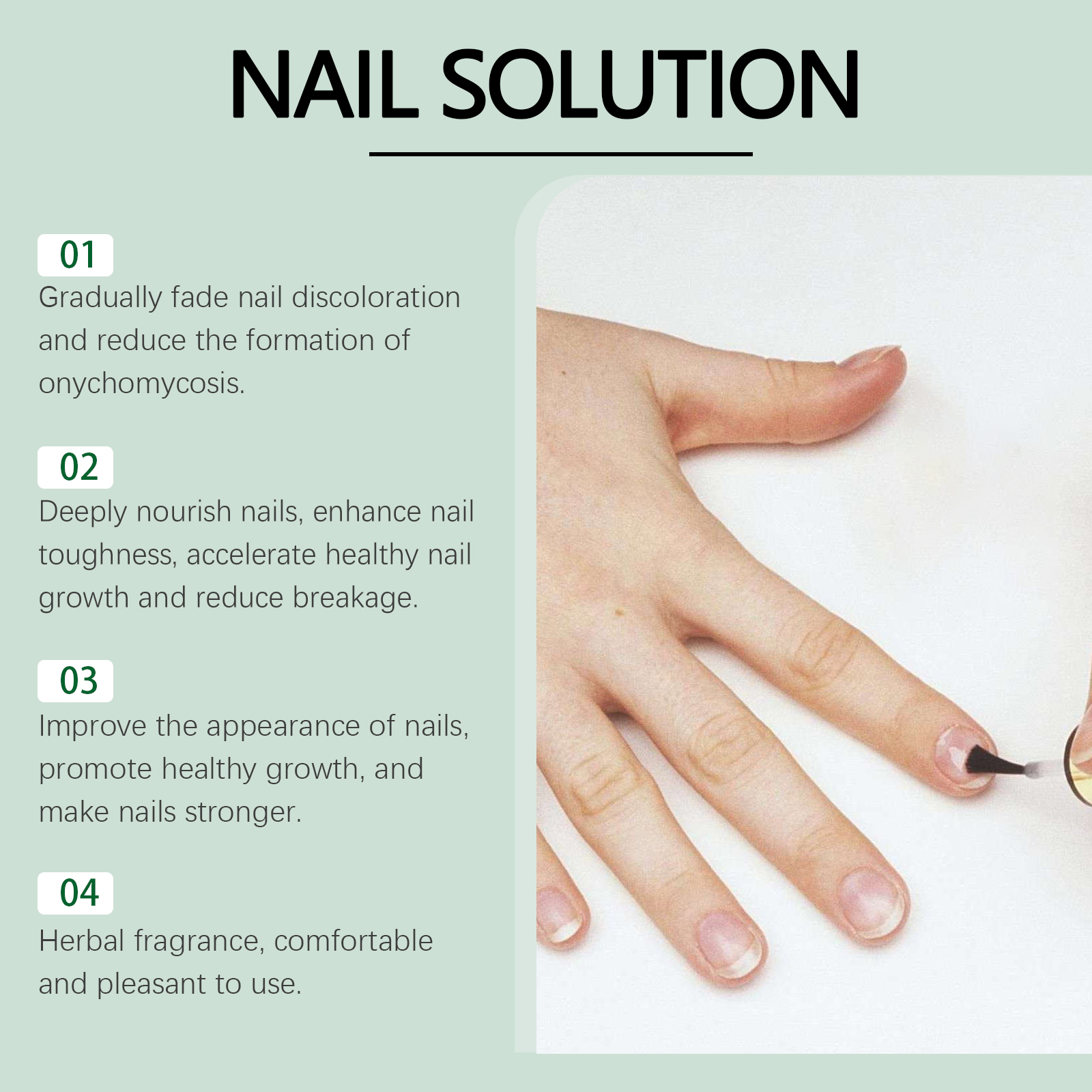 NAIL SOLUTION

01
Gradually fade nail discoloration and reduce the formation of onychomycosis.

02
Deeply nourish nails, enhance nail toughness, accelerate healthy nail growth and reduce breakage.

03
Improve the appearance of nails, promote healthy growth, and make nails stronger.

04
Herbal fragrance, comfortable and pleasant to use.