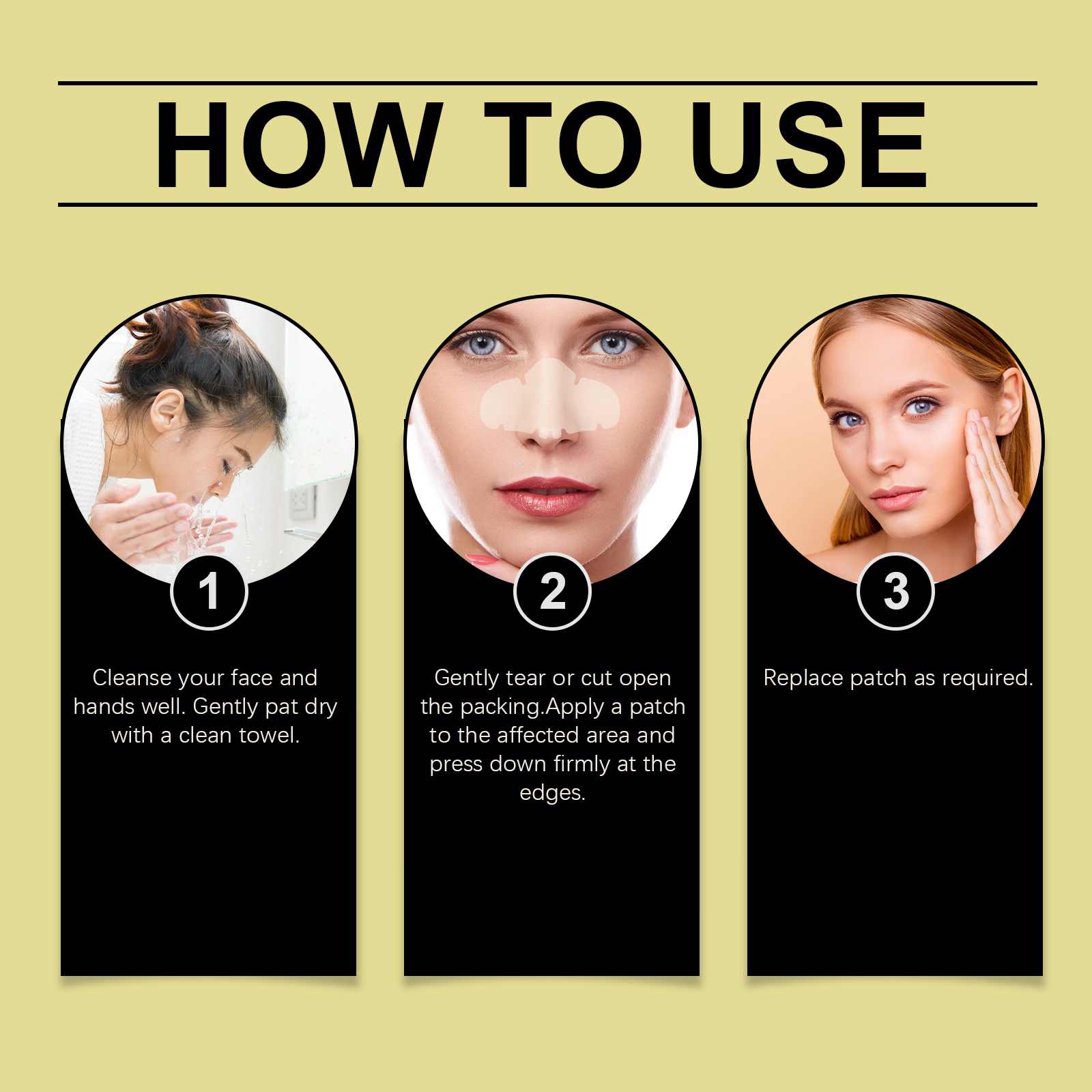 HOW TO USE

1

Cleanse your face and hands well. Gently pat dry with a clean towel.

2

Gently tear or cut open the packing.Apply a patch to the affected area and press down firmly at the edges.

3

Replace patch as required.