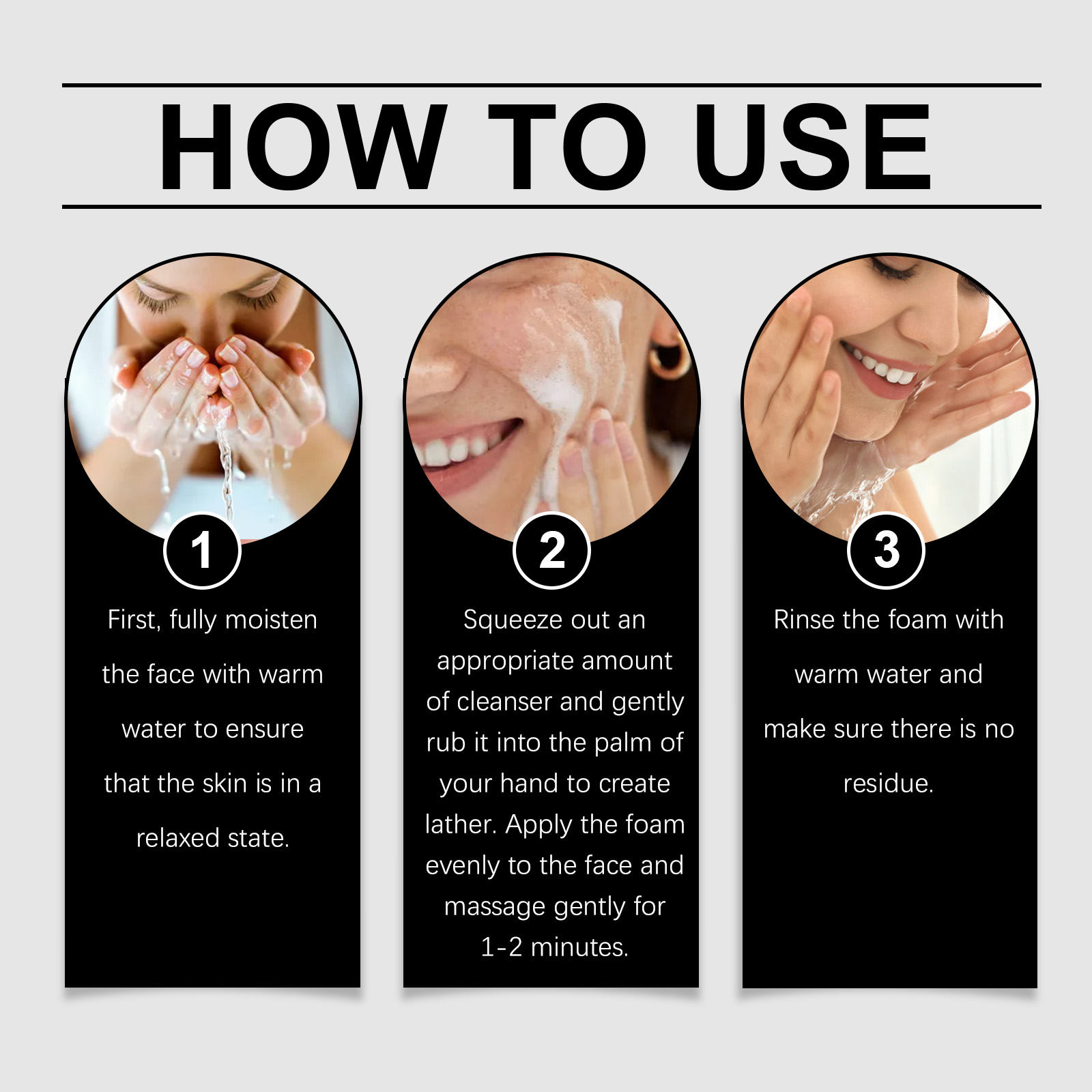 HOW TO USE

1

First, fully moisten the face with warm water to ensure that the skin is in a relaxed state.

2

Squeeze out an appropriate amount of cleanser and gently rub it into the palm of your hand to create lather. Apply the foam evenly to the face and massage gently for 1-2 minutes.

3

Rinse the foam with warm water and make sure there is no residue.