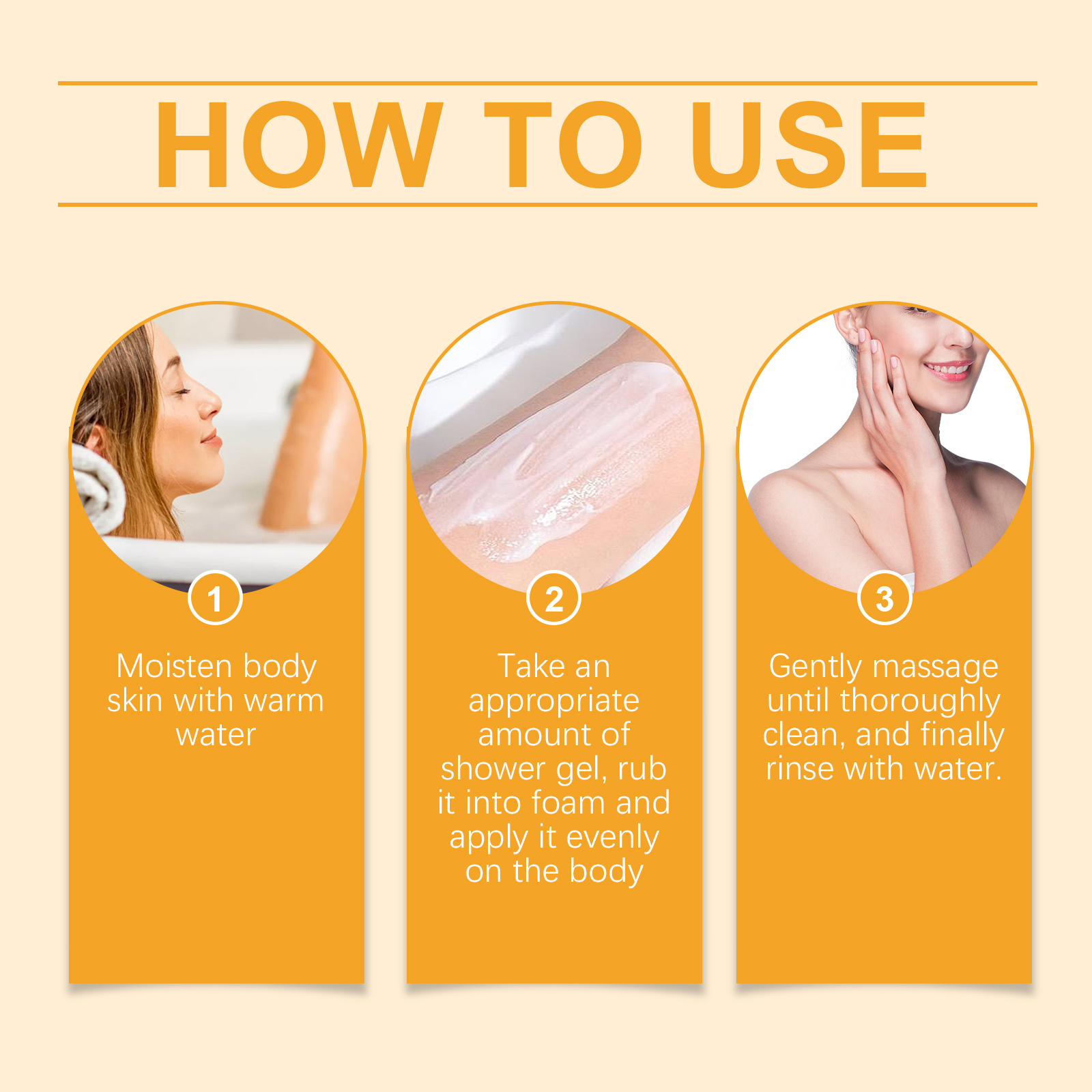 HOW TO USE

1

Moisten body skin with warm water

2

Take an appropriate amount of shower gel, rub it into foam and apply it evenly on the body

3

Gently massage until thoroughly clean, and finally rinse with water.