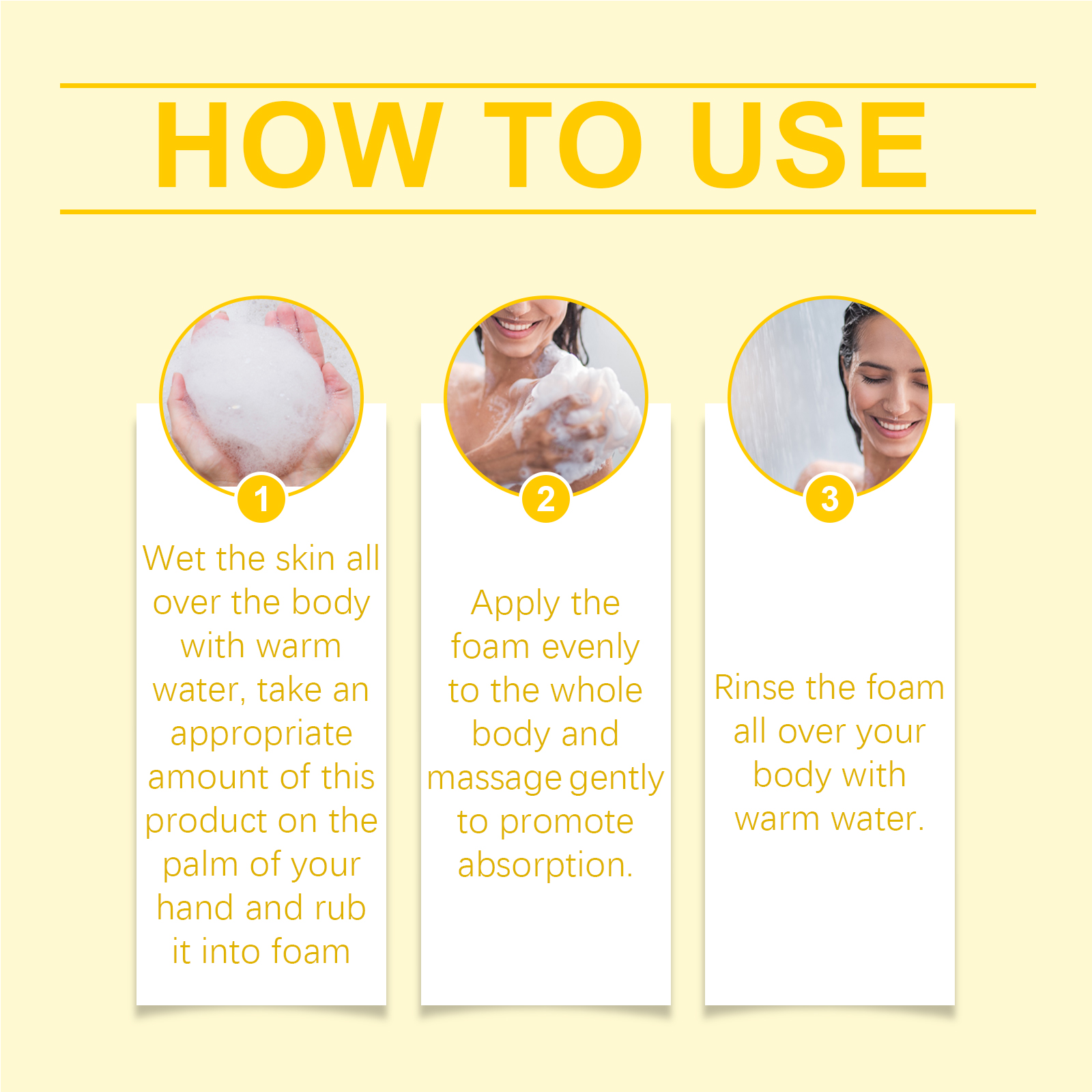 HOW TO USE

1

Wet the skin all over the body with warm water, take an appropriate amount of this product on the palm of your hand and rub it into foam

2

Apply the foam evenly to the whole body and massage gently to promote absorption.

3

Rinse the foam all over your body with warm water.