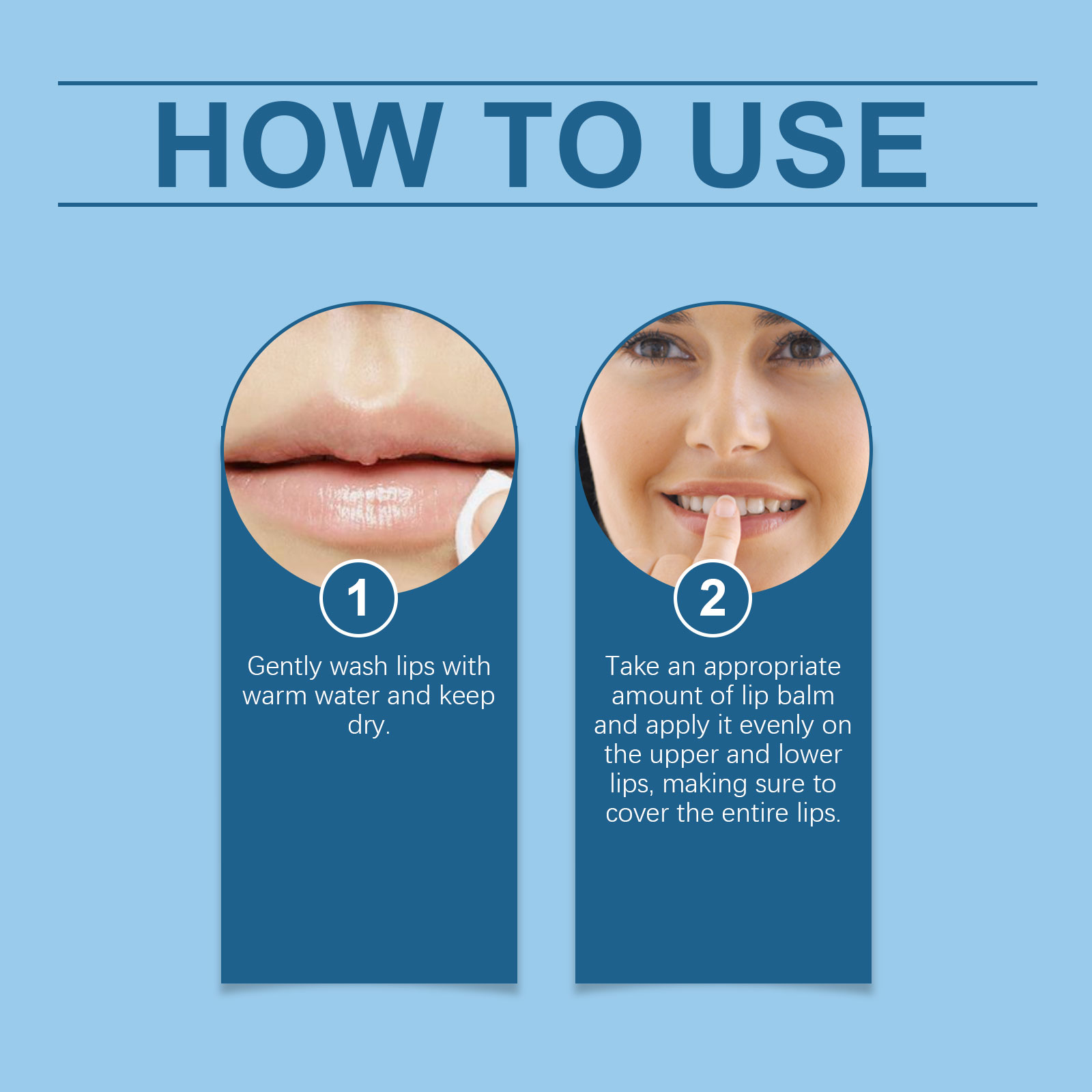 HOW TO USE

1

Gently wash lips with warm water and keep dry.

2

Take an appropriate amount of lip balm and apply it evenly on the upper and lower lips, making sure to cover the entire lips.