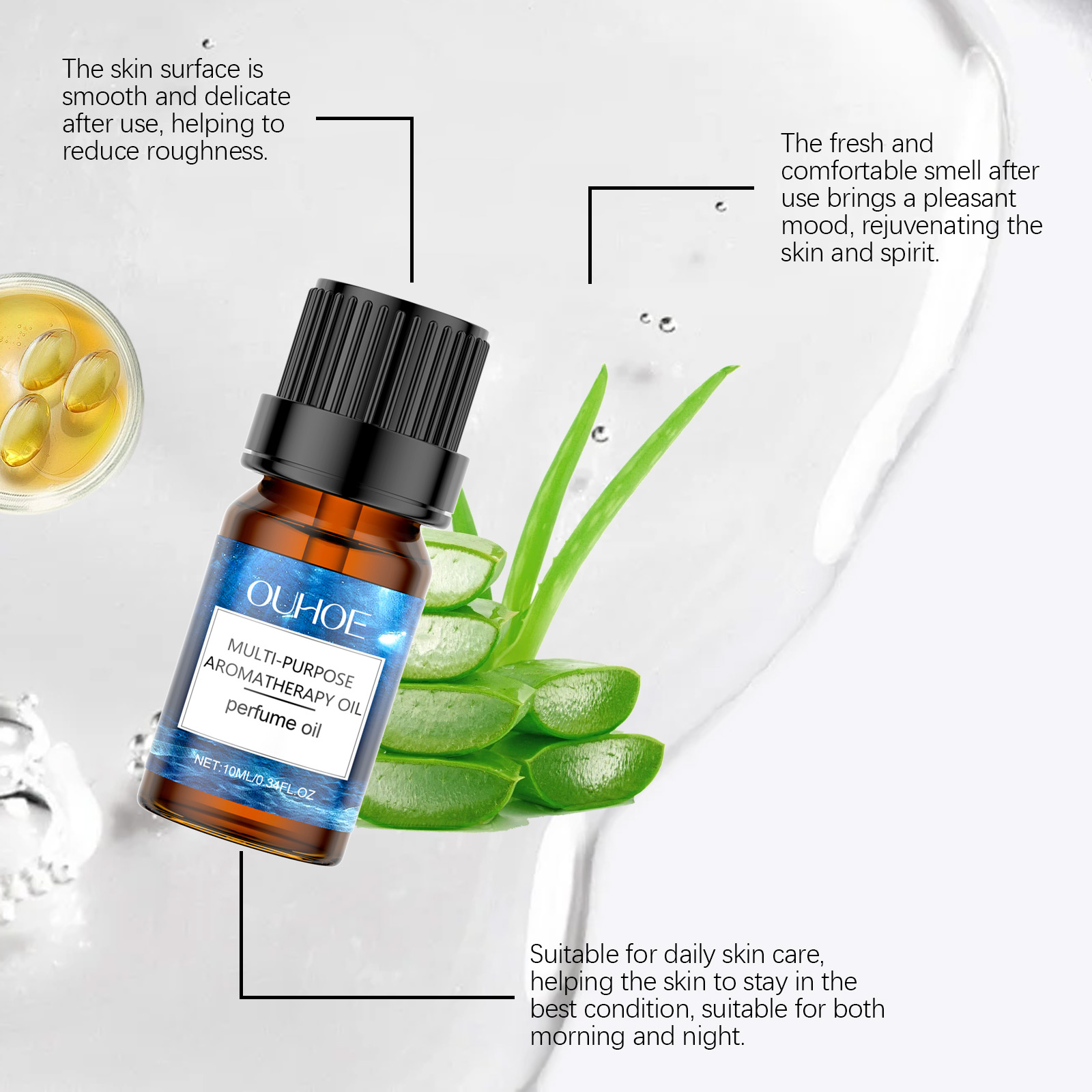 The skin surface is smooth and delicate after use, helping to reduce roughness.

The fresh and comfortable smell after use brings a pleasant mood, rejuvenating the skin and spirit.

OUHOE

MULTI-PURPOSE AROMATHERAPY OIL

perfume oil

NET:10ML/0.34FL.OZ

Suitable for daily skin care, helping the skin to stay in the best condition, suitable for both morning and night.