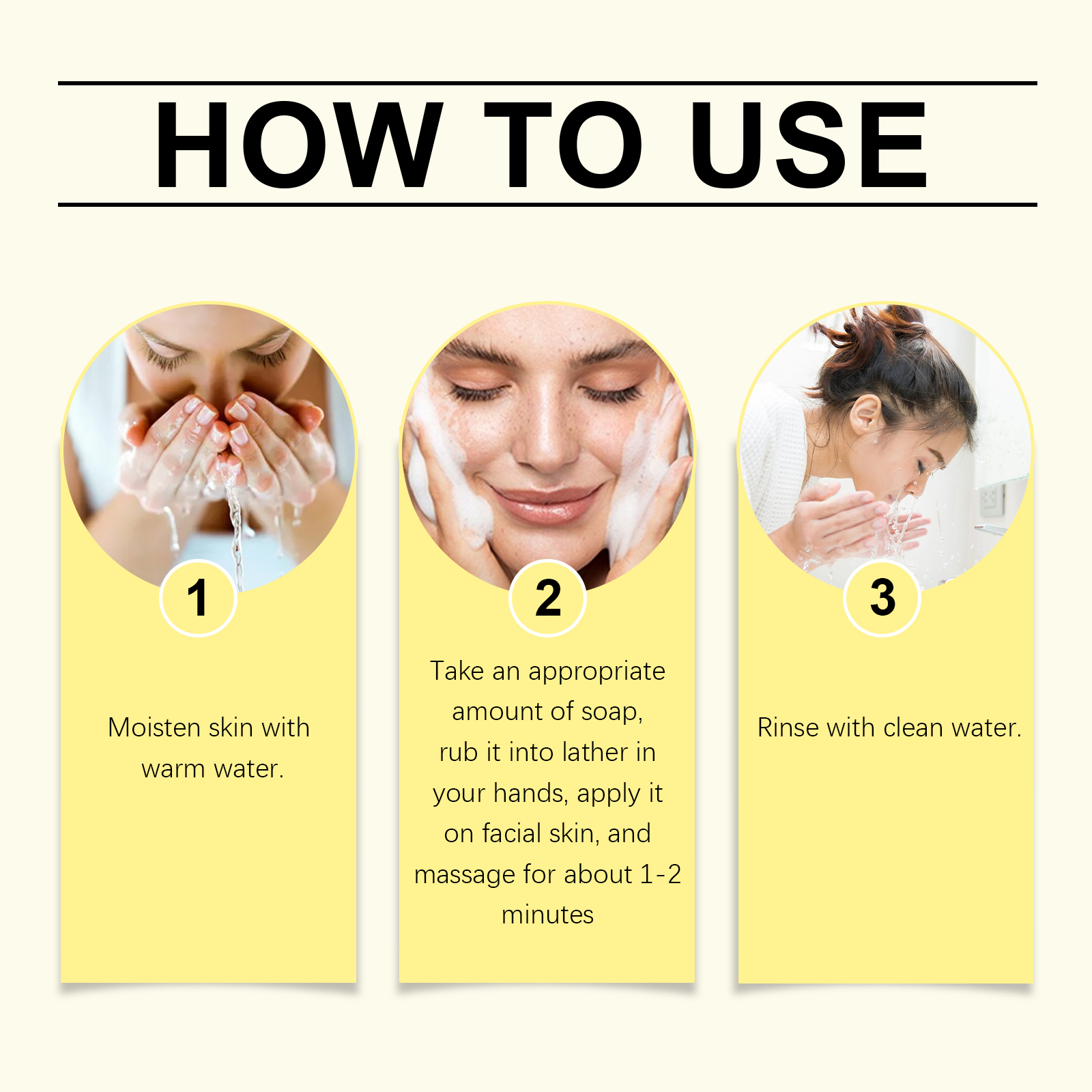 HOW TO USE

1

Moisten skin with warm water.

2

Take an appropriate amount of soap, rub it into lather in your hands, apply it on facial skin, and massage for about 1-2 minutes

3

Rinse with clean water.