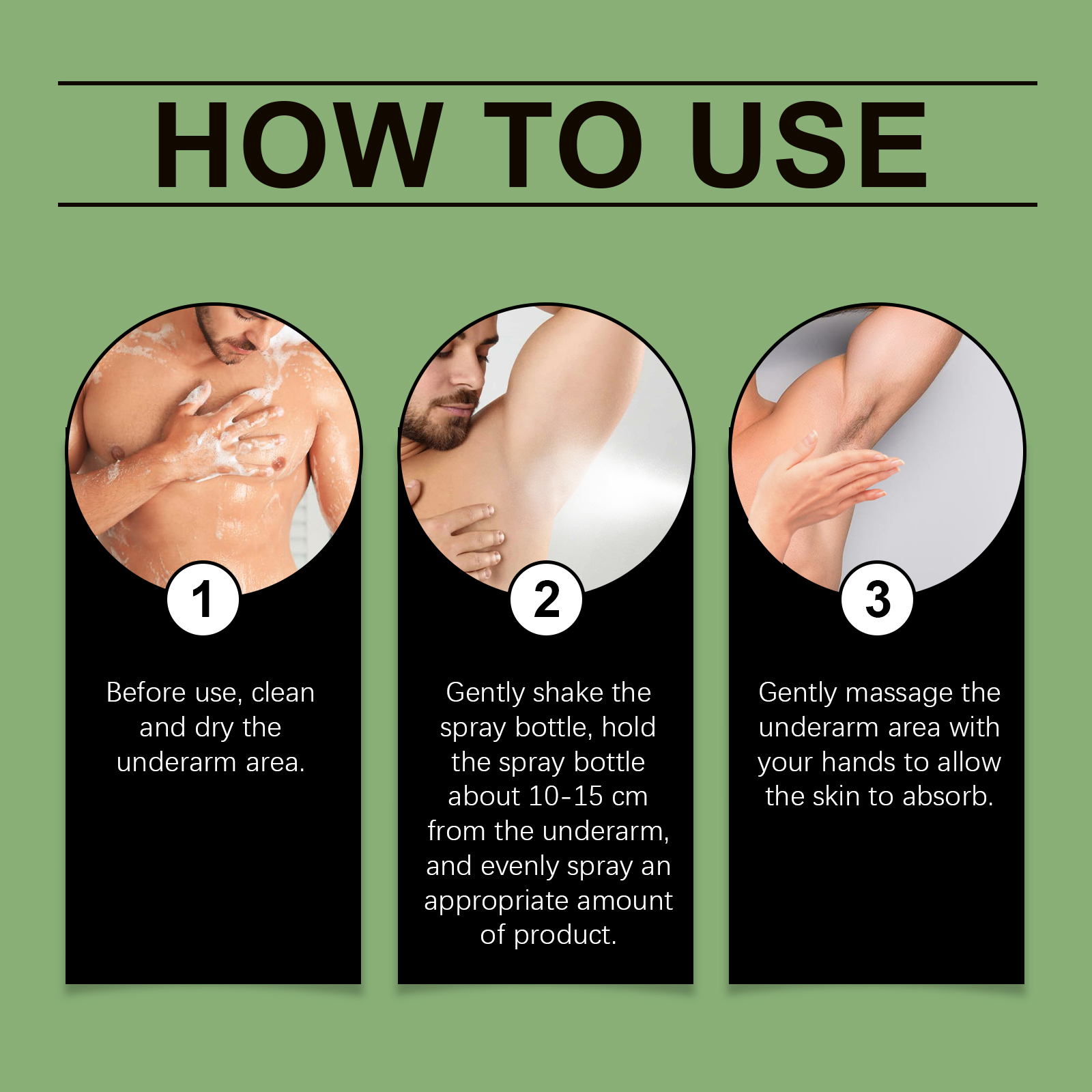 HOW TO USE

1

Before use, clean and dry the underarm area.

2

Gently shake the spray bottle, hold the spray bottle about 10-15 cm from the underarm, and evenly spray an appropriate amount of product.

3

Gently massage the underarm area with your hands to allow the skin to absorb.