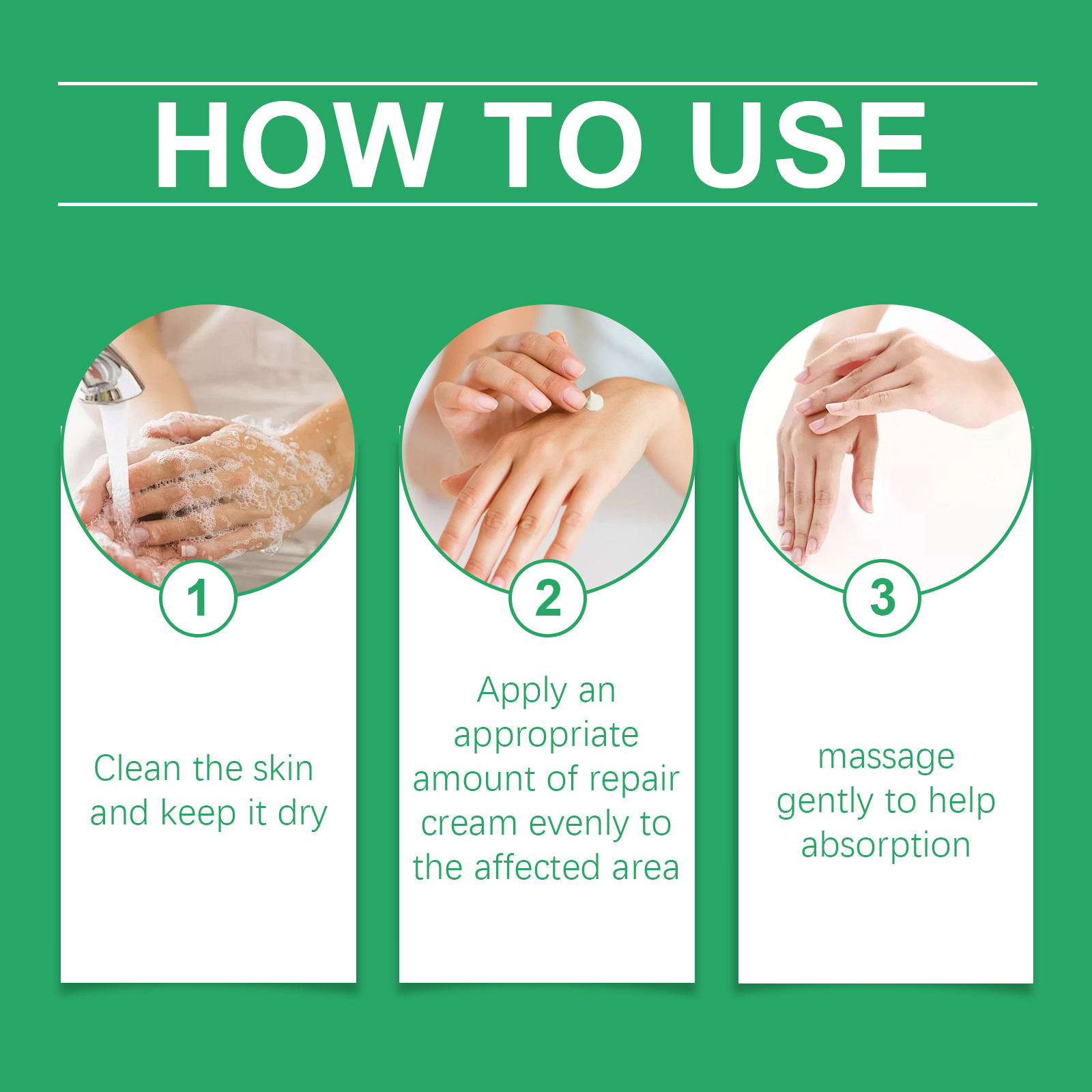 HOW TO USE

1

Clean the skin and keep it dry

2

Apply an appropriate amount of repair cream evenly to the affected area

3

massage gently to help absorption