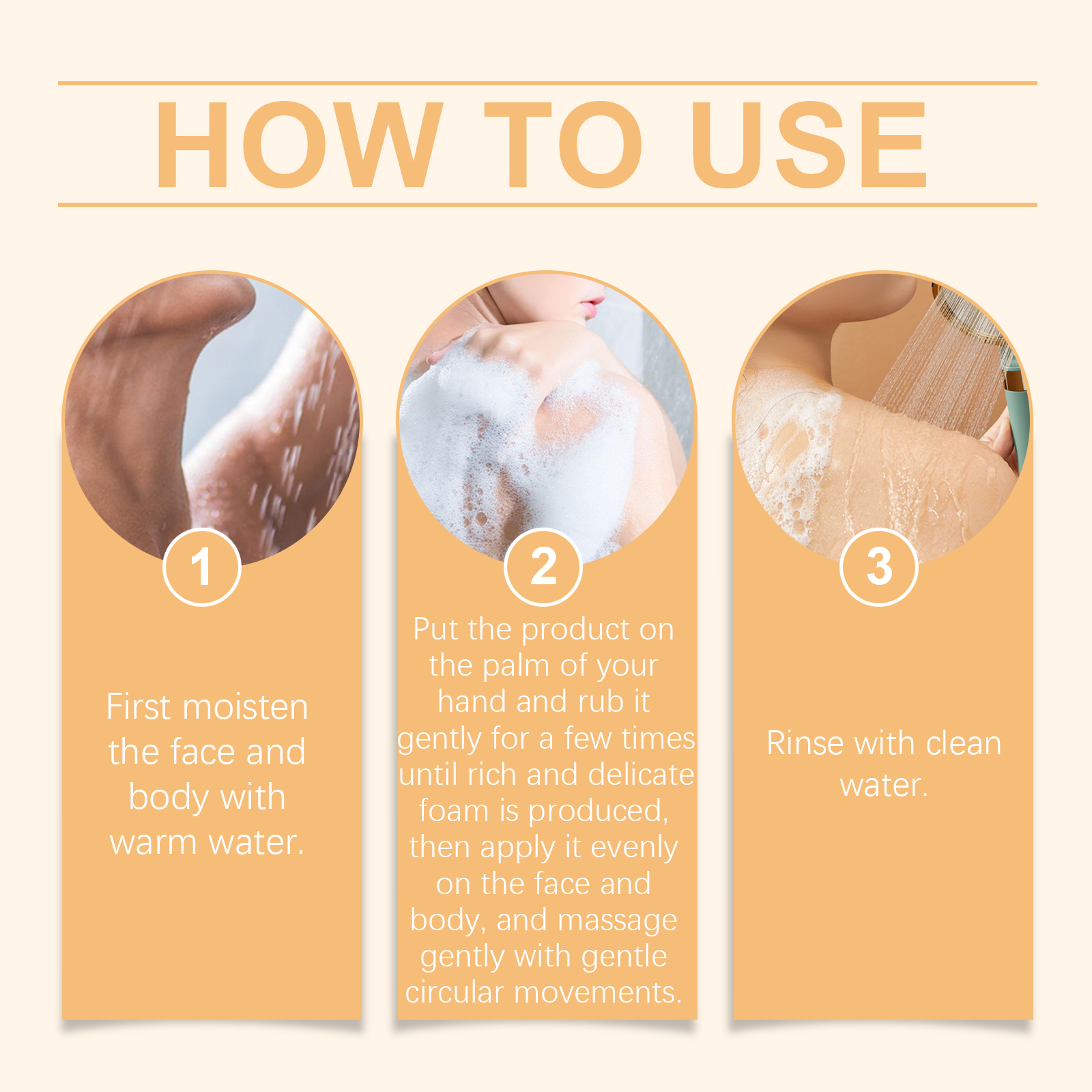 HOW TO USE

1

First moisten the face and body with warm water.

2

Put the product on the palm of your hand and rub it gently for a few times until rich and delicate foam is produced, then apply it evenly on the face and body, and massage gently with gentle circular movements.

3

Rinse with clean water.