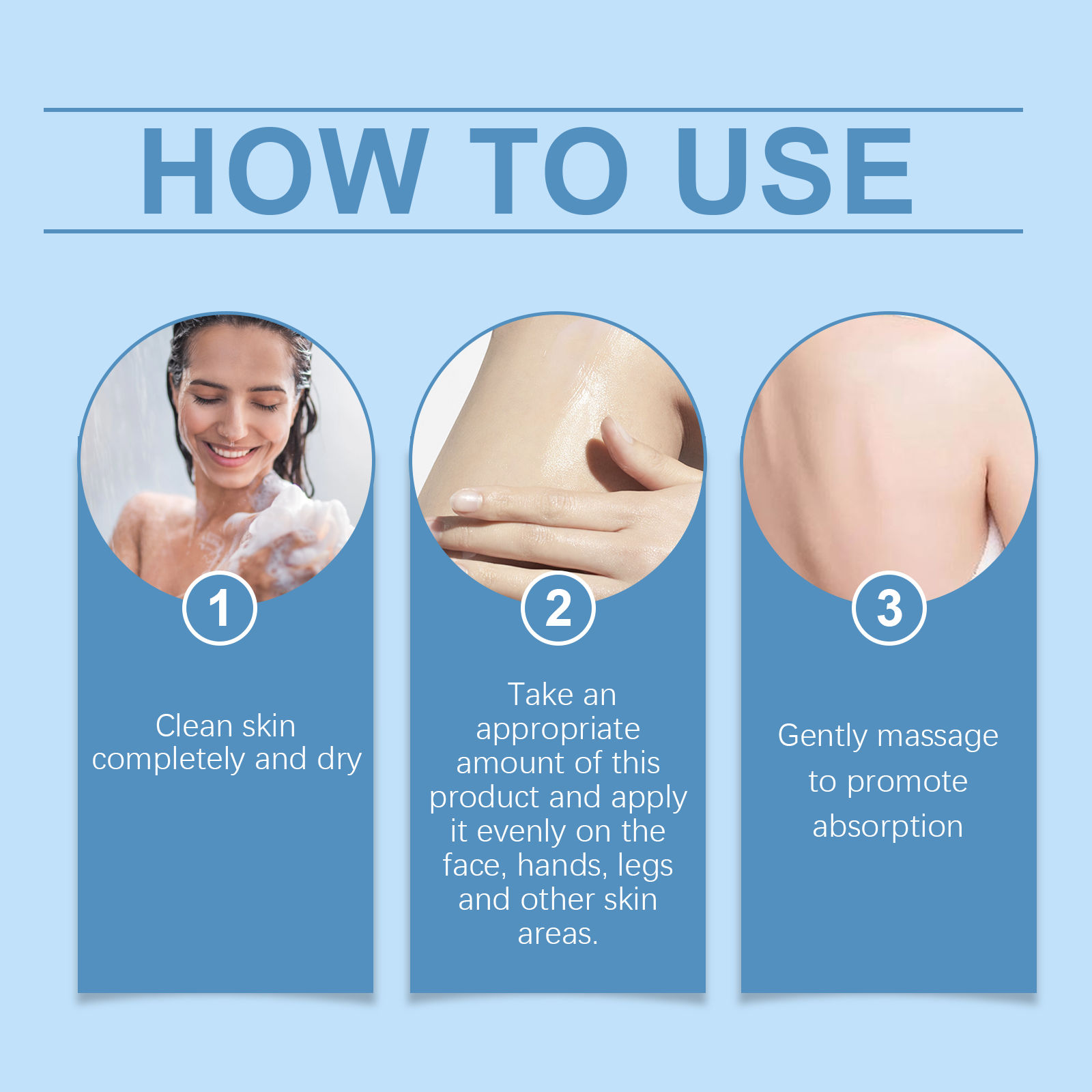 HOW TO USE

1

Clean skin completely and dry

2

Take an appropriate amount of this product and apply it evenly on the face, hands, legs and other skin areas.

3

Gently massage to promote absorption