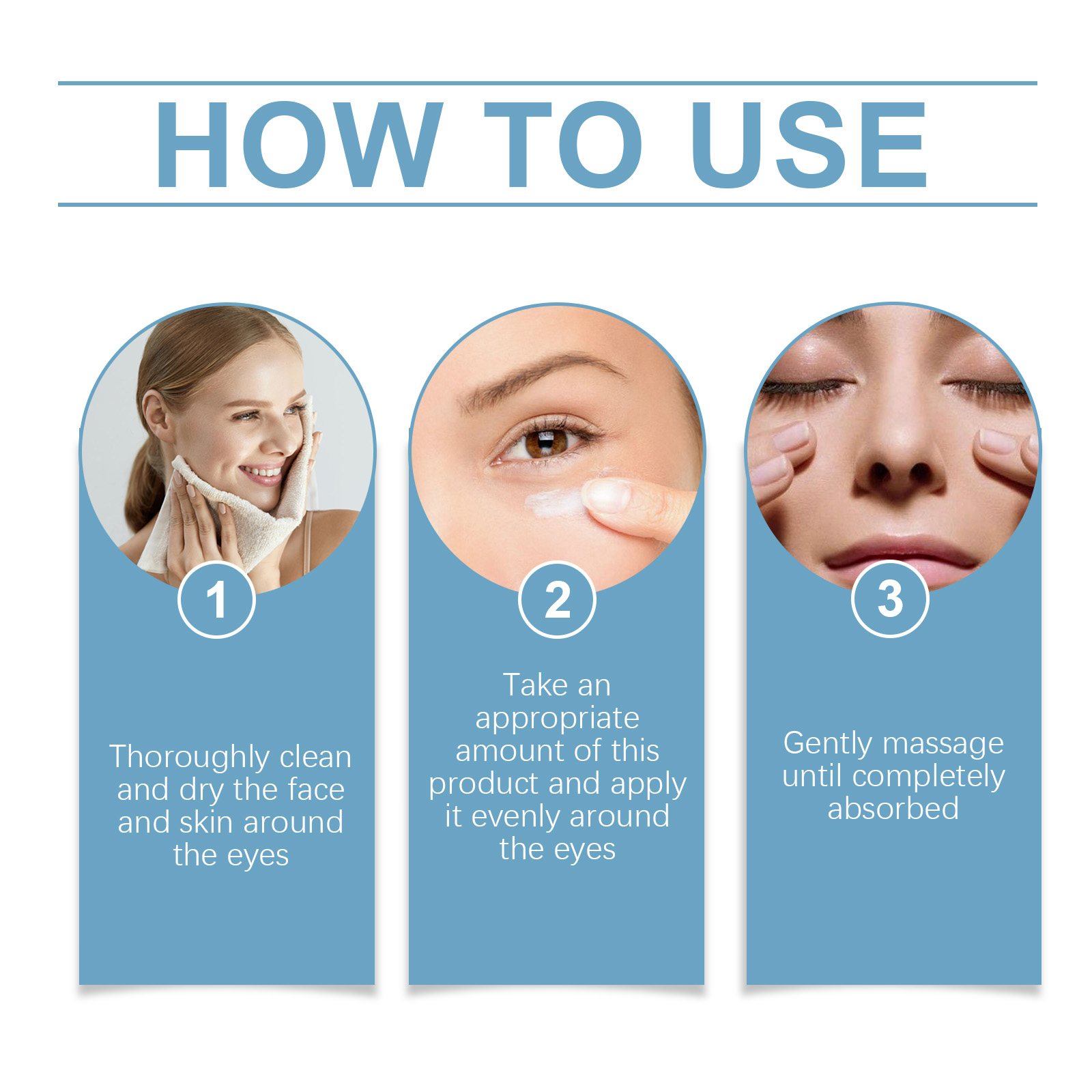 HOW TO USE

1

Thoroughly clean and dry the face and skin around the eyes

2

Take an appropriate amount of this product and apply it evenly around the eyes

3

Gently massage until completely absorbed