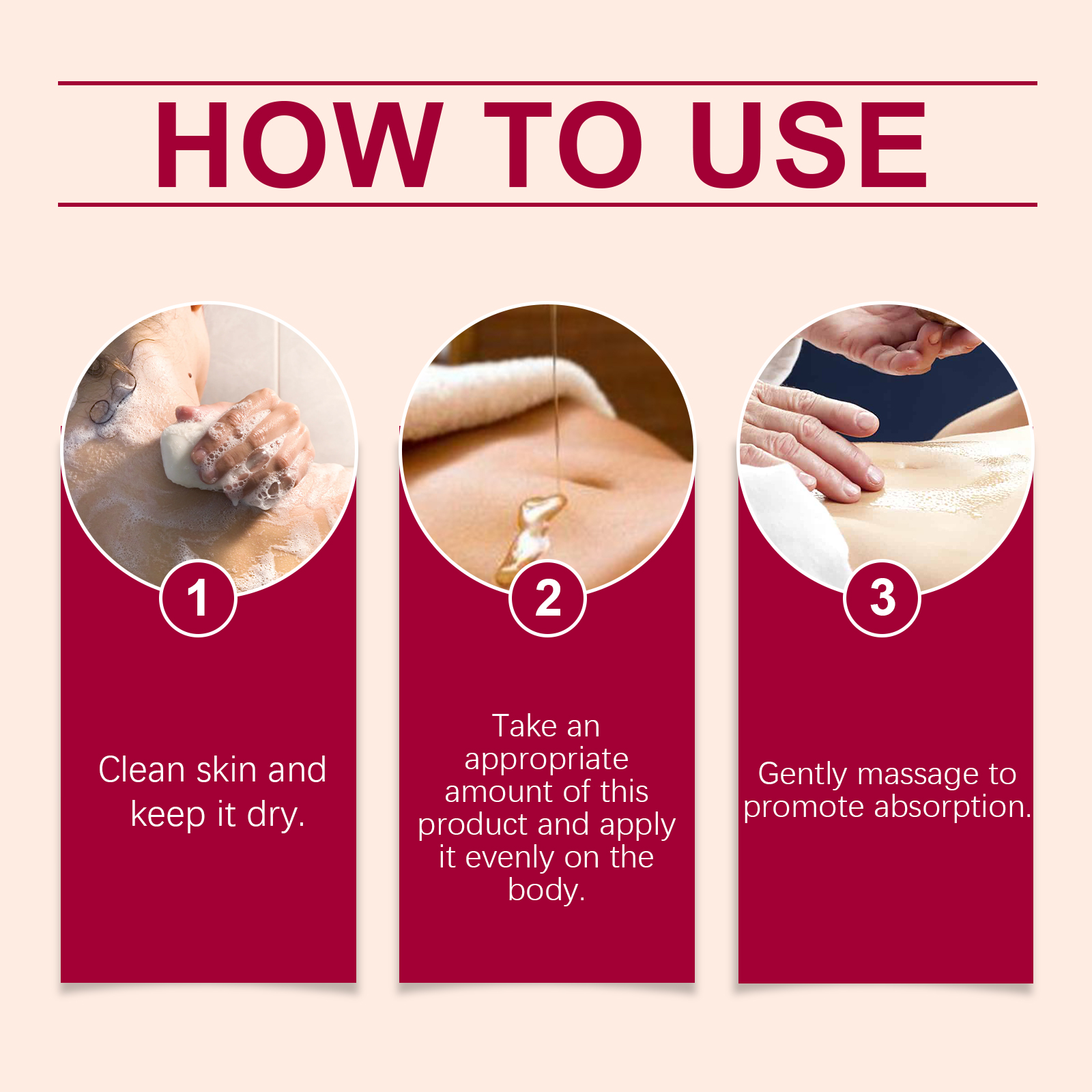 HOW TO USE

1

Clean skin and keep it dry.

2

Take an appropriate amount of this product and apply it evenly on the body.

3

Gently massage to promote absorption.