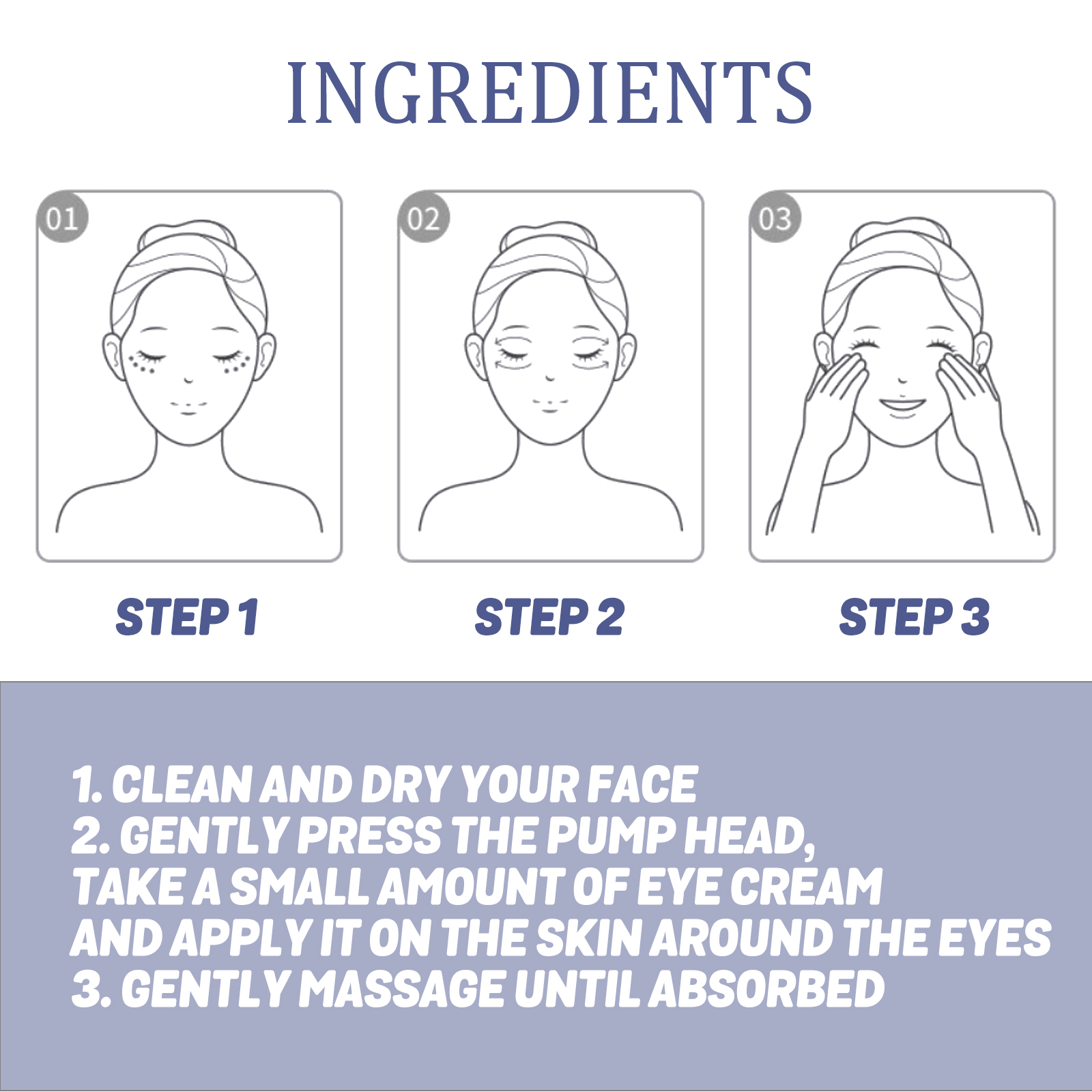 INGREDIENTS

01

02

03

STEP 1

STEP 2

STEP 3

1. CLEAN AND DRY YOUR FACE
2. GENTLY PRESS THE PUMP HEAD, TAKE A SMALL AMOUNT OF EYE CREAM AND APPLY IT ON THE SKIN AROUND THE EYES
3. GENTLY MASSAGE UNTIL ABSORBED