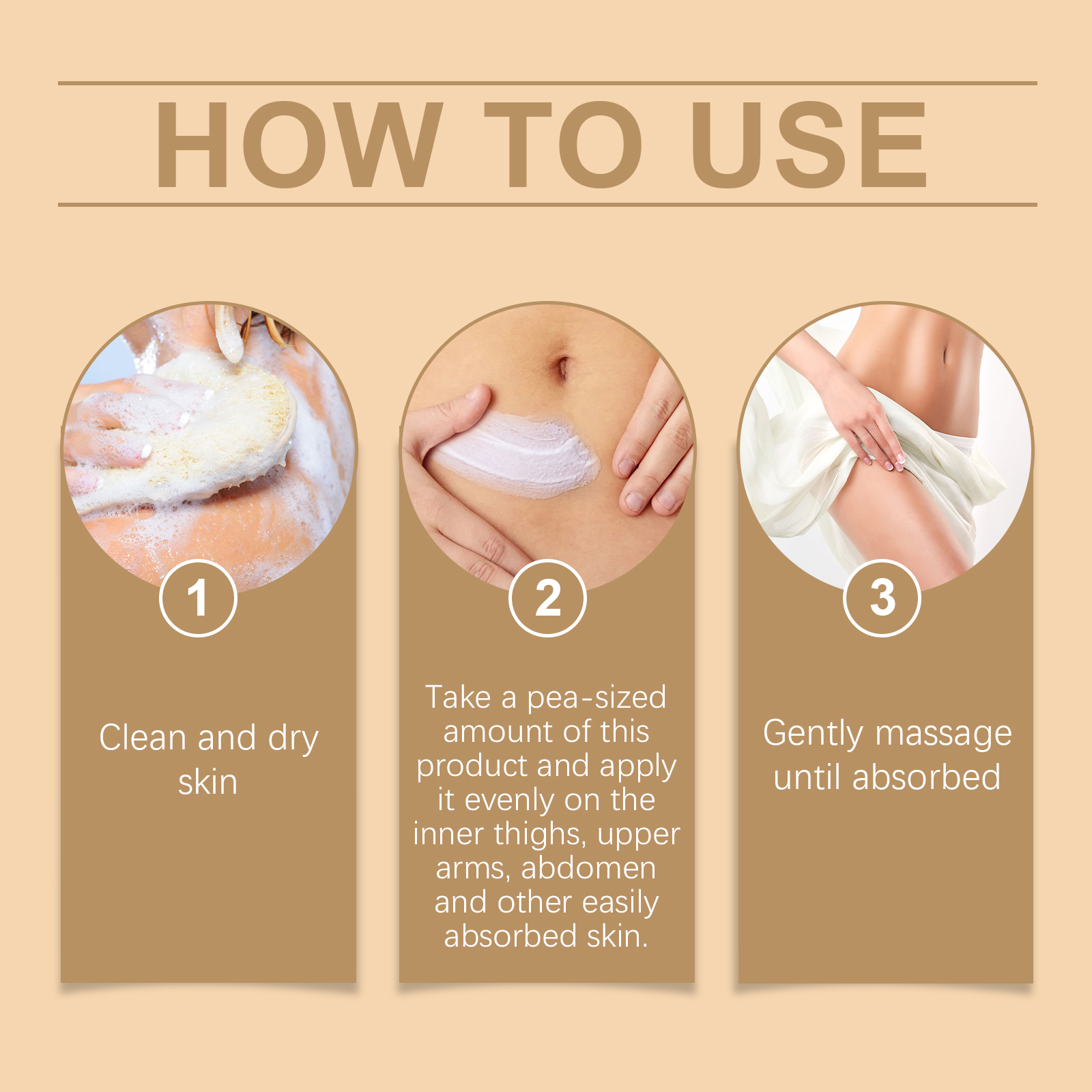 HOW TO USE

1

Clean and dry skin

2

Take a pea-sized amount of this product and apply it evenly on the inner thighs, upper arms, abdomen and other easily absorbed skin.

3

Gently massage until absorbed