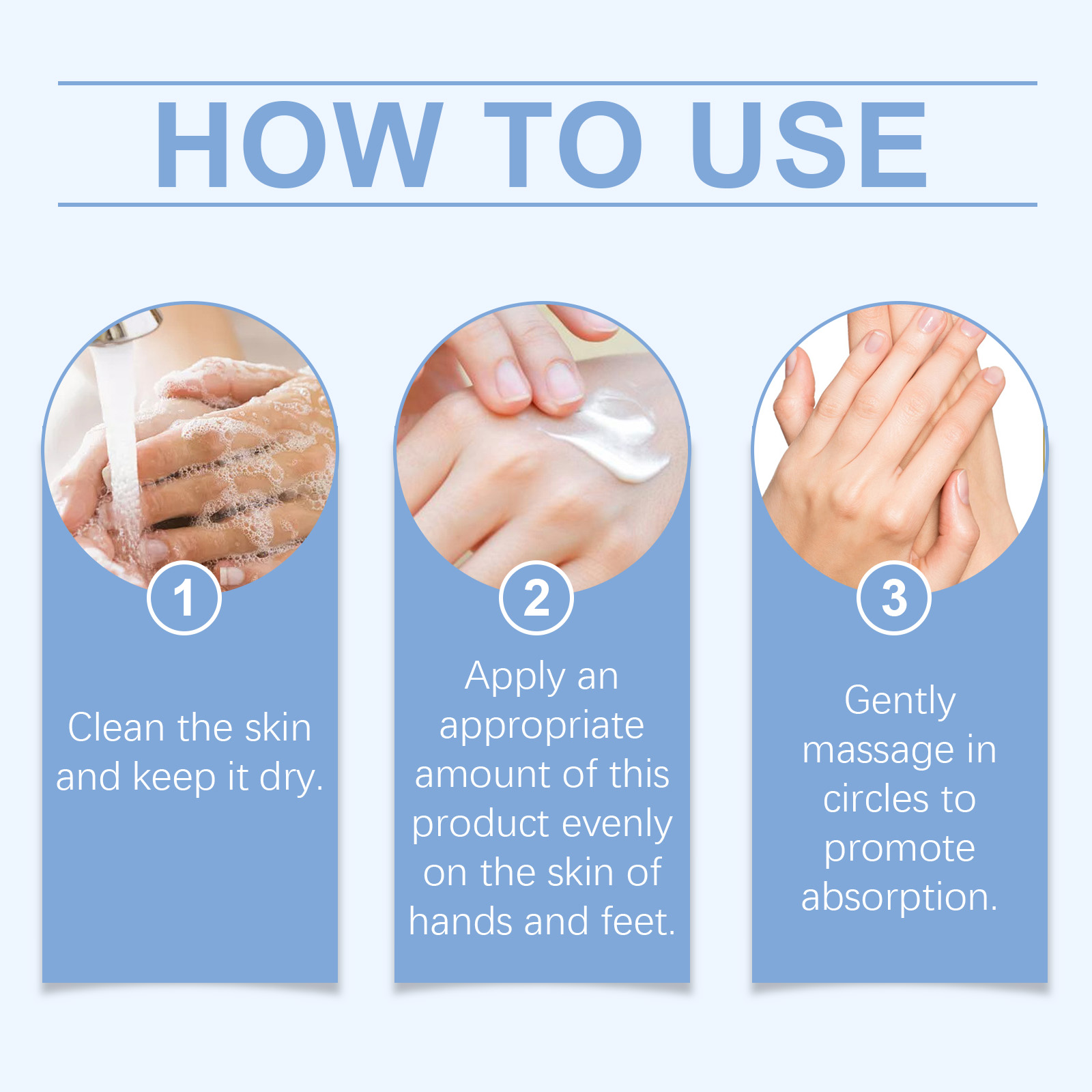 HOW TO USE

1

Clean the skin and keep it dry.

2

Apply an appropriate amount of this product evenly on the skin of hands and feet.

3

Gently massage in circles to promote absorption.