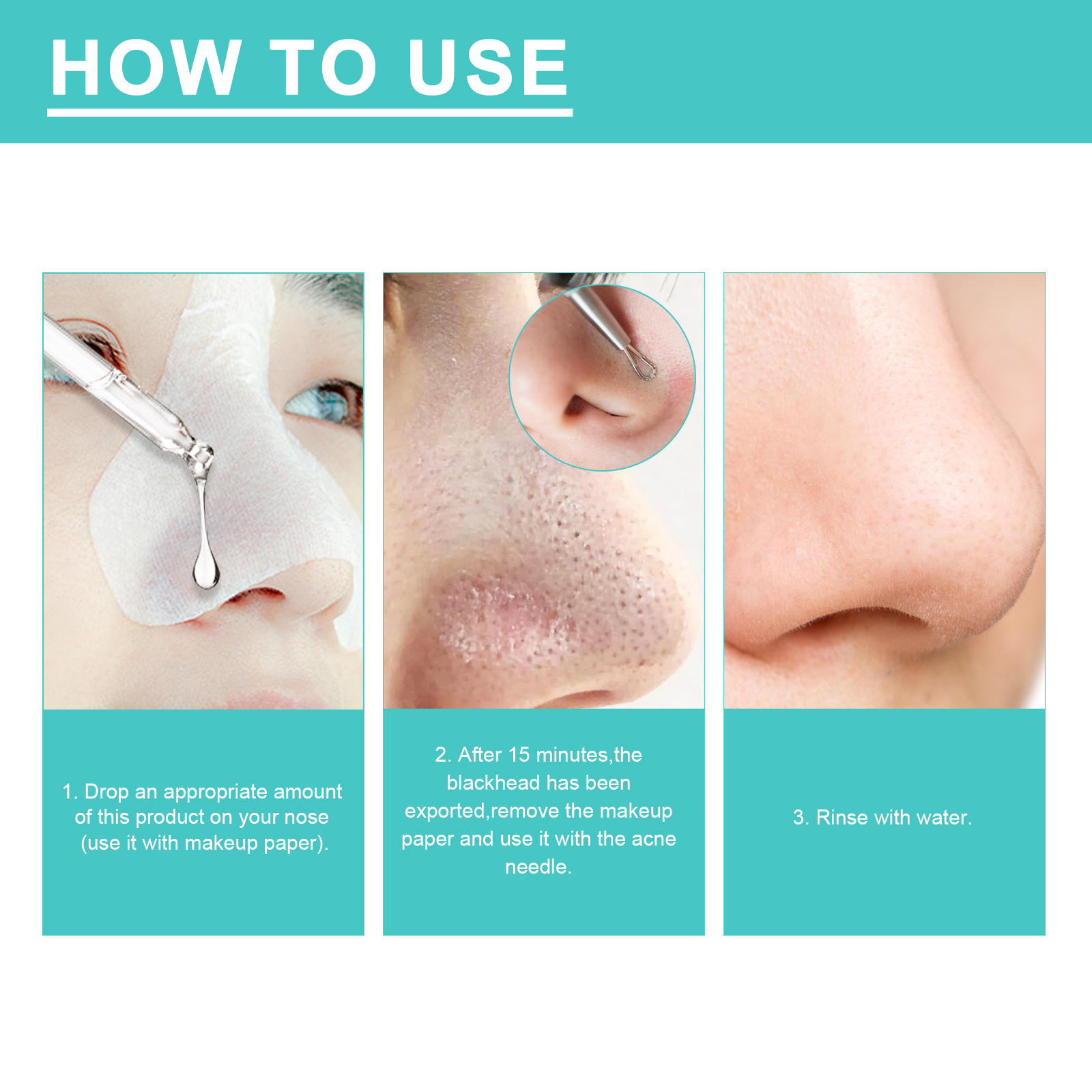 HOW TO USE

1. Drop an appropriate amount of this product on your nose (use it with makeup paper).

2. After 15 minutes,the blackhead has been exported,remove the makeup paper and use it with the acne needle.

3. Rinse with water.