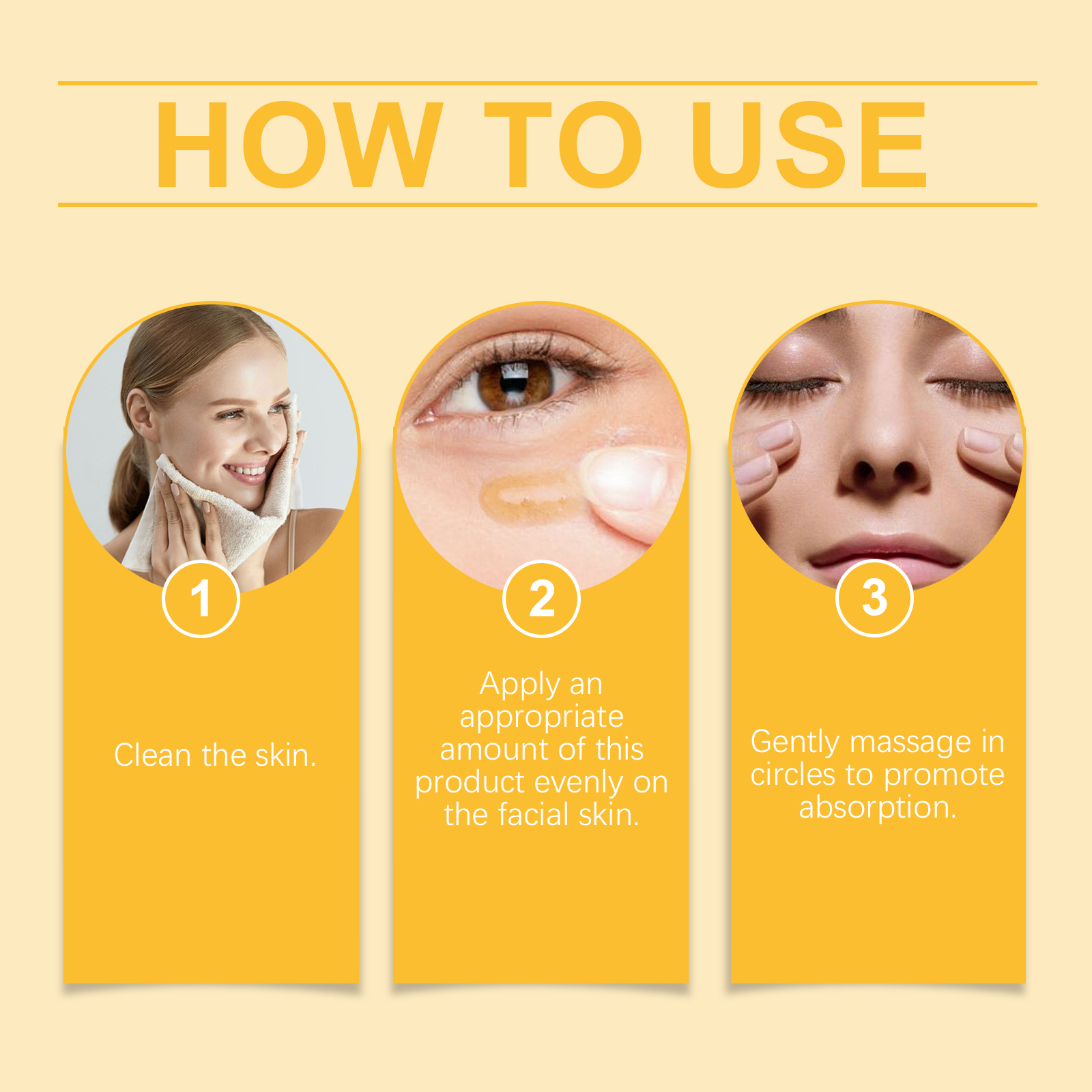 HOW TO USE

1

Clean the skin.

2

Apply an appropriate amount of this product evenly on the facial skin.

3

Gently massage in circles to promote absorption.