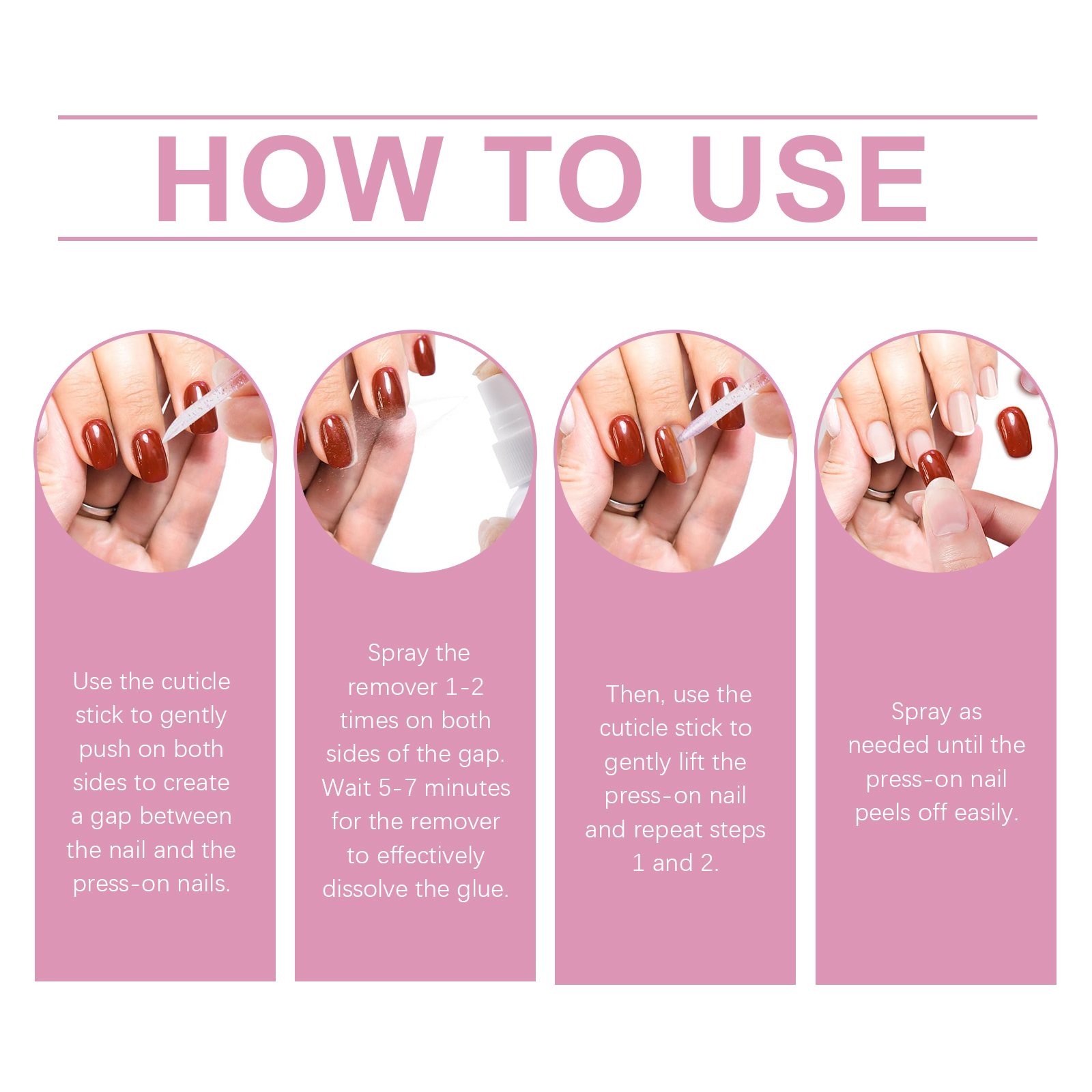 HOW TO USE

Use the cuticle stick to gently push on both sides to create a gap between the nail and the press-on nails.

Spray the remover 1-2 times on both sides of the gap. Wait 5-7 minutes for the remover to effectively dissolve the glue.

Then, use the cuticle stick to gently lift the press-on nail and repeat steps 1 and 2.

Spray as needed until the press-on nail peels off easily.