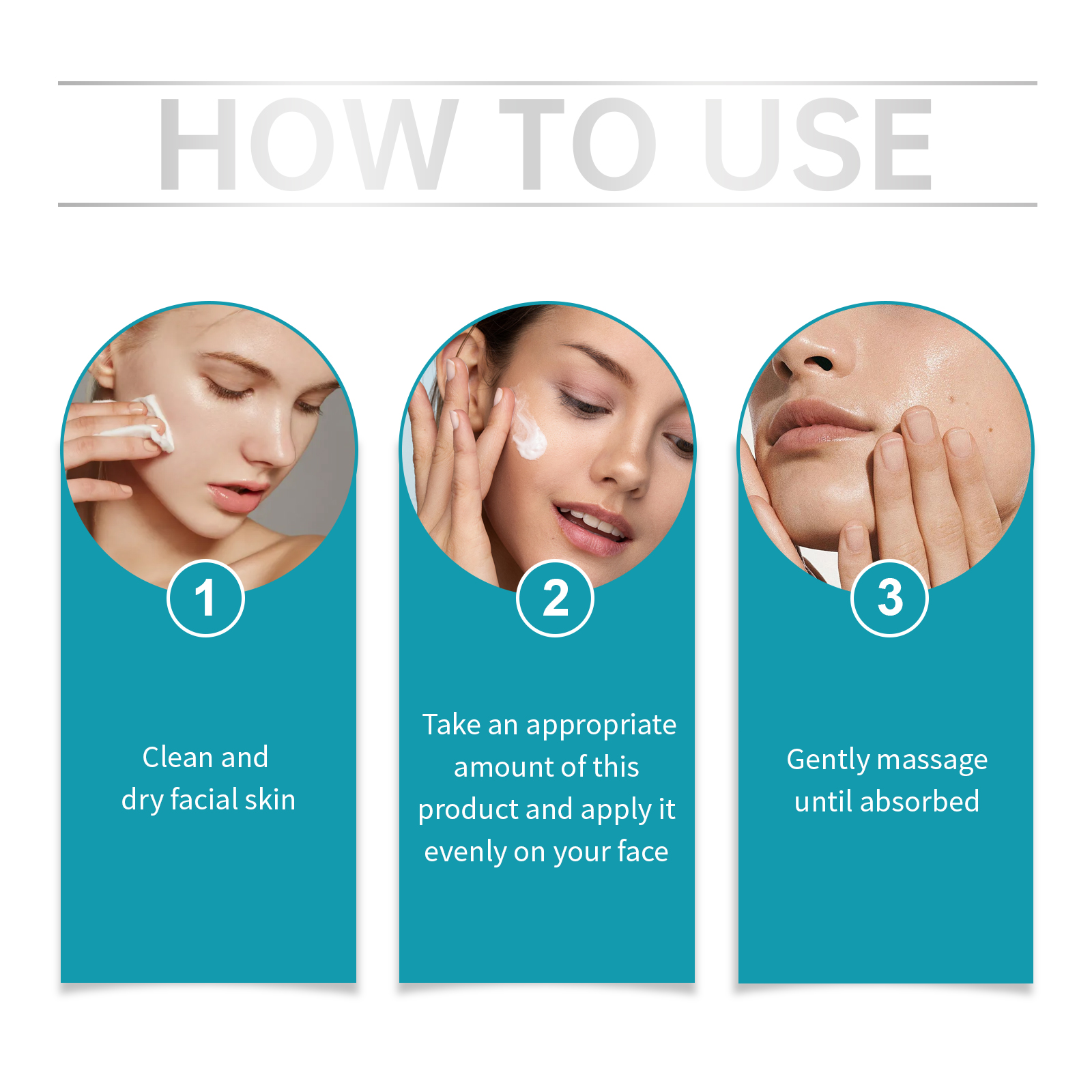 HOW TO USE

1

Clean and dry facial skin

2

Take an appropriate amount of this product and apply it evenly on your face

3

Gently massage until absorbed