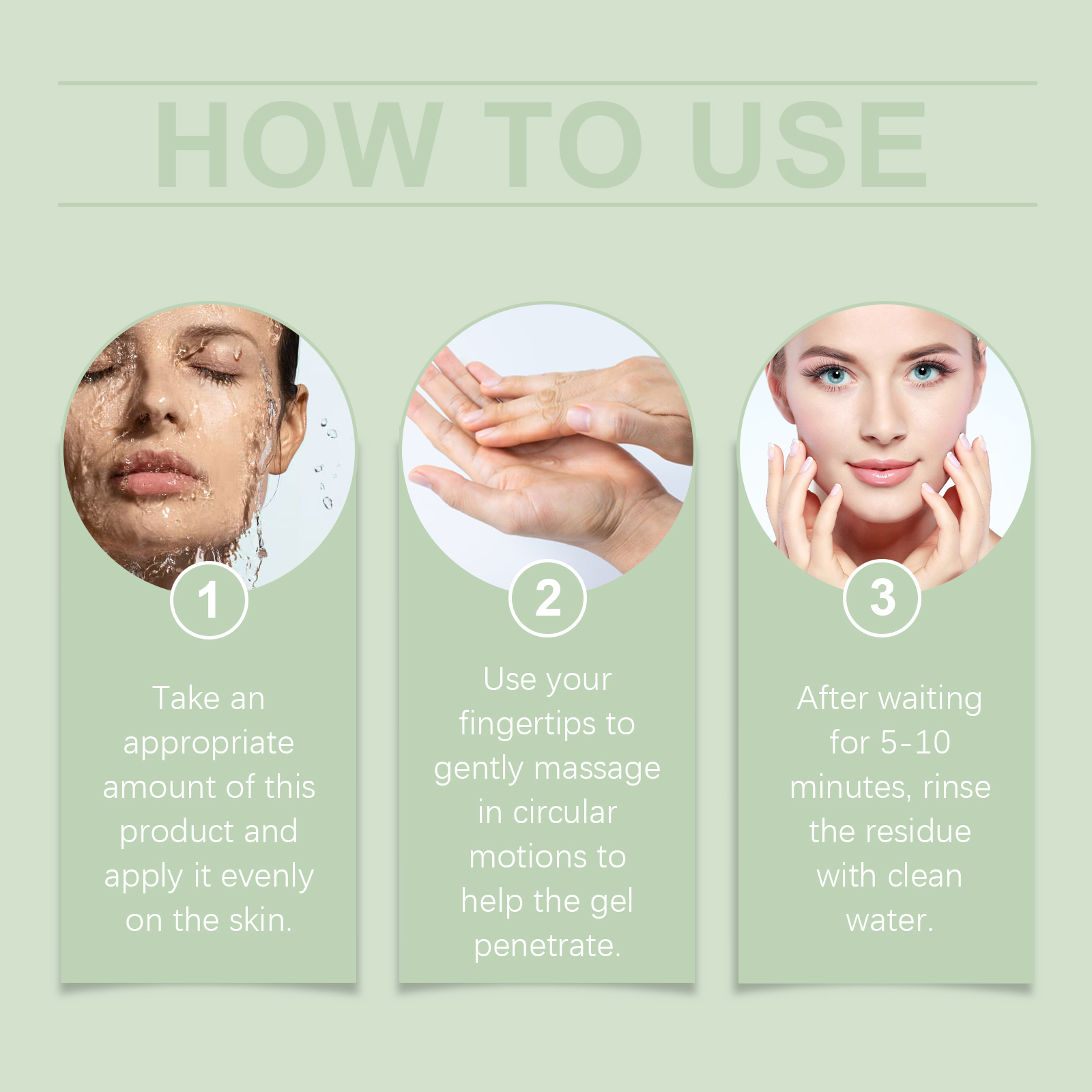 HOW TO USE

1

Take an appropriate amount of this product and apply it evenly on the skin.

2

Use your fingertips to gently massage in circular motions to help the gel penetrate.

3

After waiting for 5-10 minutes, rinse the residue with clean water.