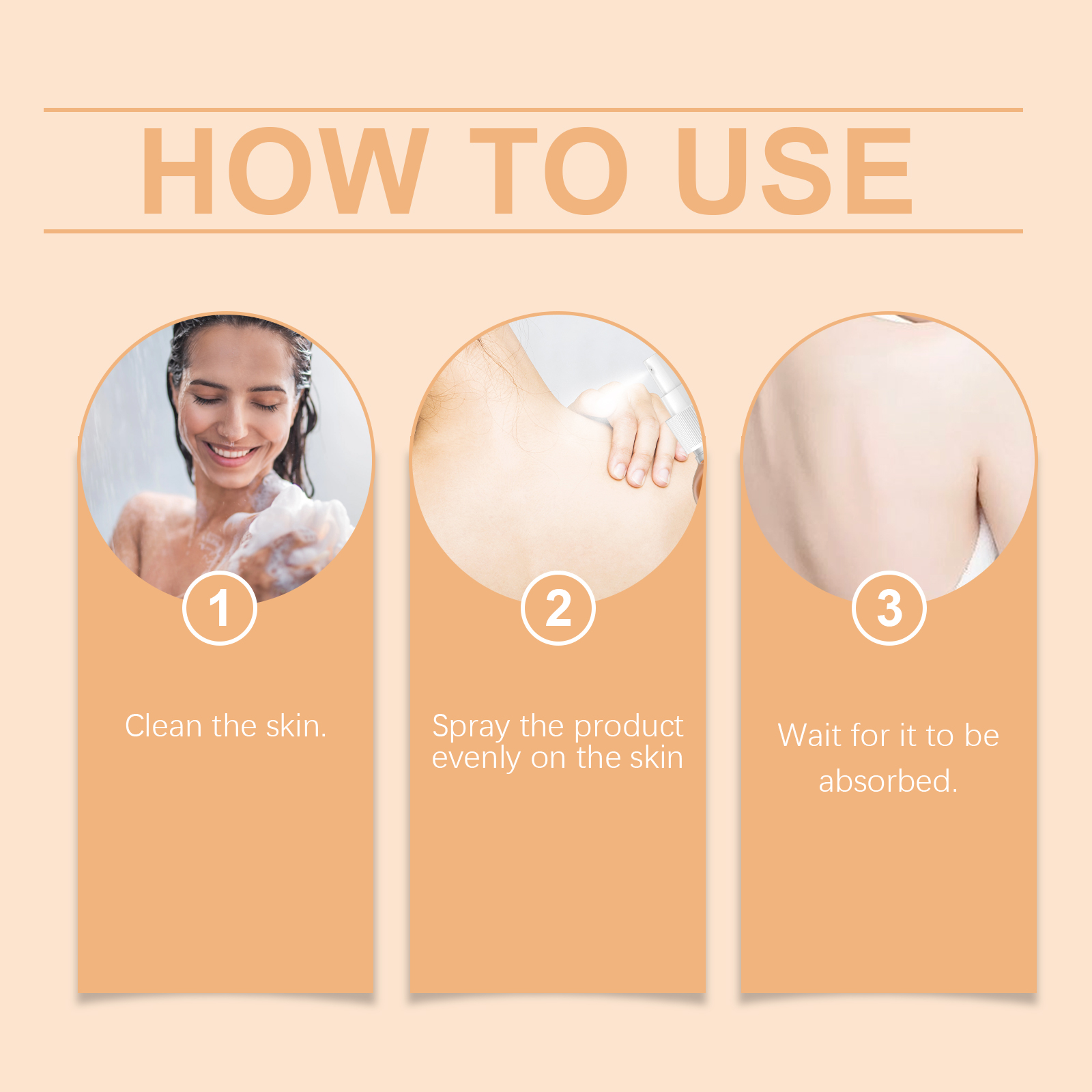 HOW TO USE

1

Clean the skin.

2

Spray the product evenly on the skin

3

Wait for it to be absorbed.