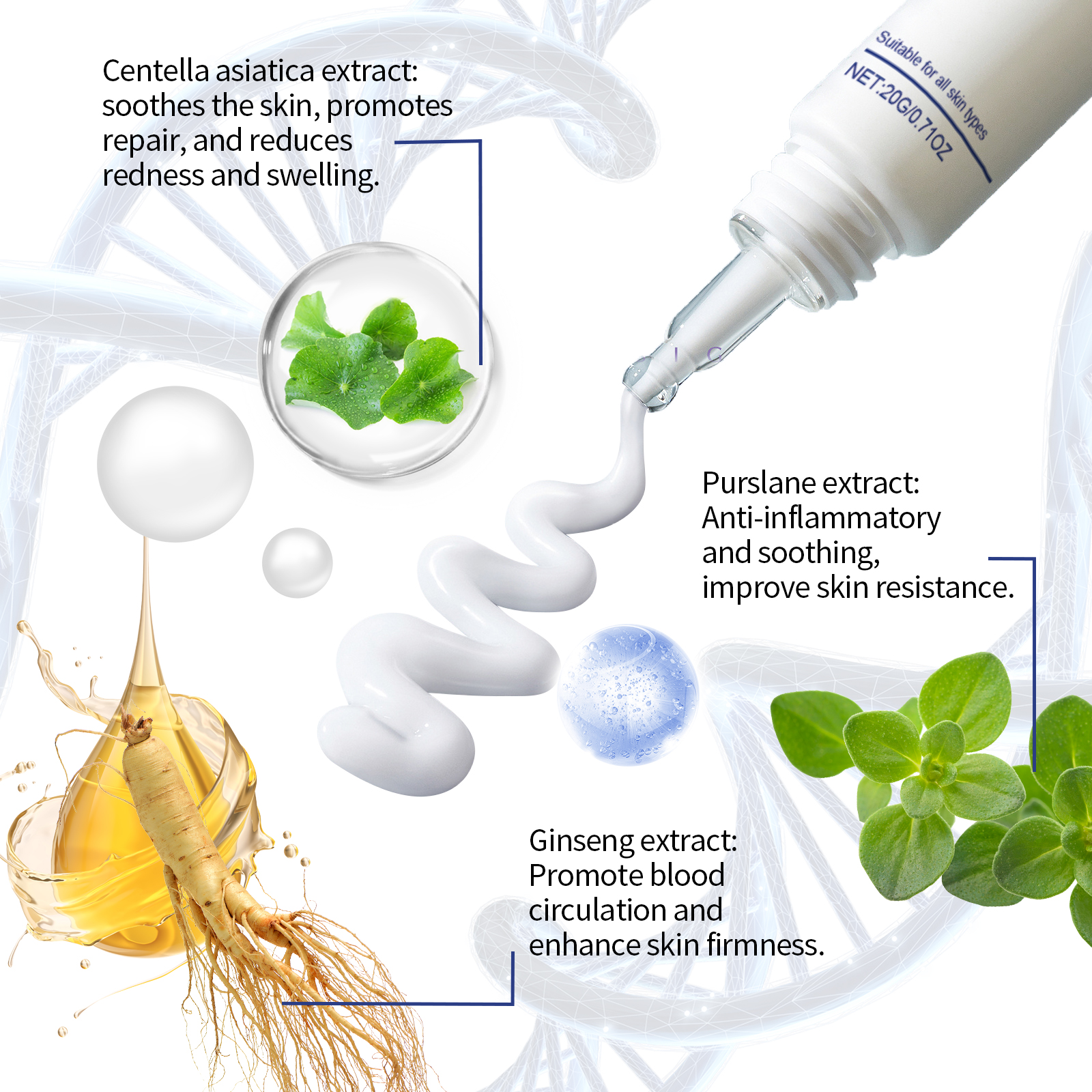 Centella asiatica extract: soothes the skin, promotes repair, and reduces redness and swelling.

Suitable for all skin types
NET:20G/0.71OZ

Purslane extract: Anti-inflammatory and soothing, improve skin resistance.

Ginseng extract: Promote blood circulation and enhance skin firmness.