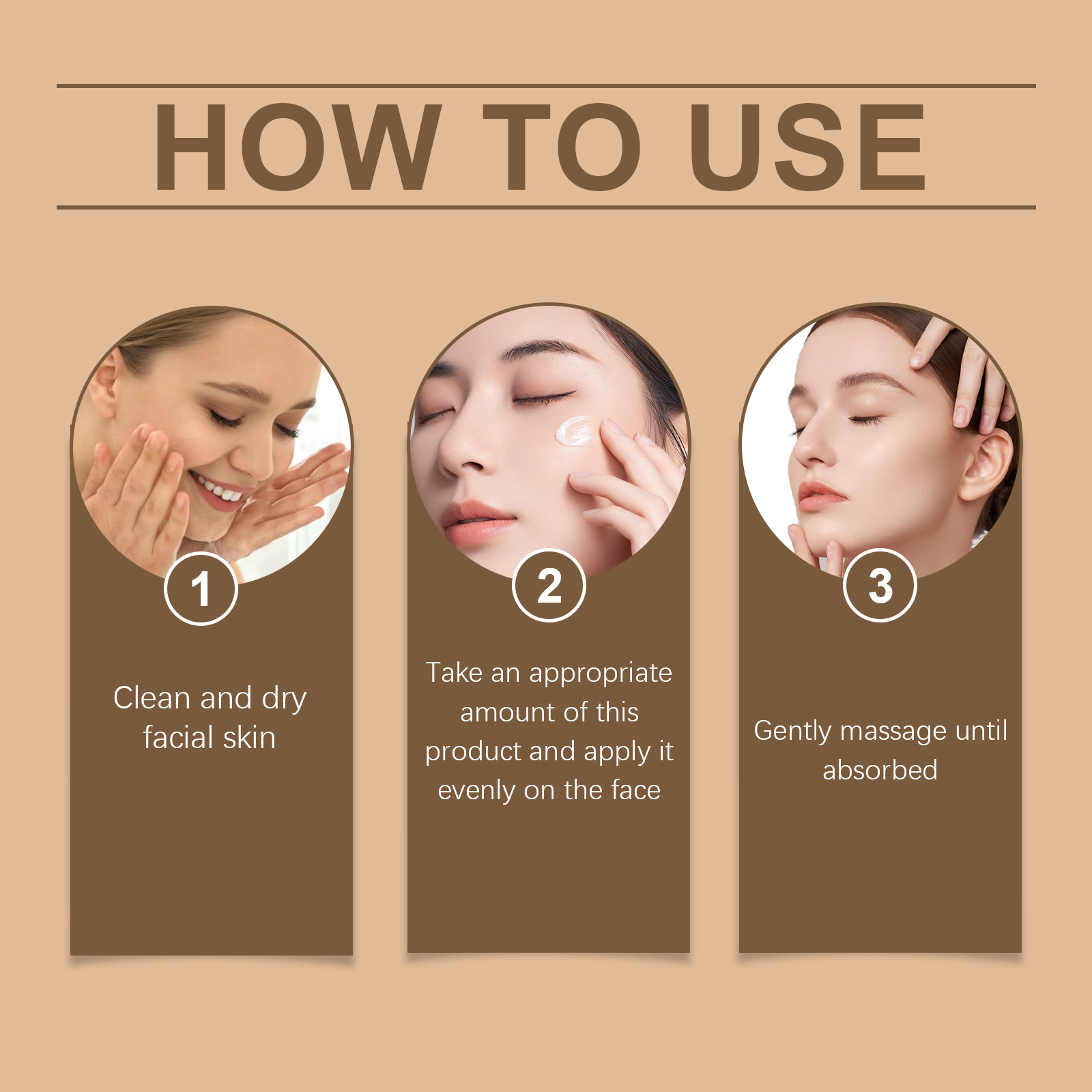 HOW TO USE

1

Clean and dry facial skin

2

Take an appropriate amount of this product and apply it evenly on the face

3

Gently massage until absorbed